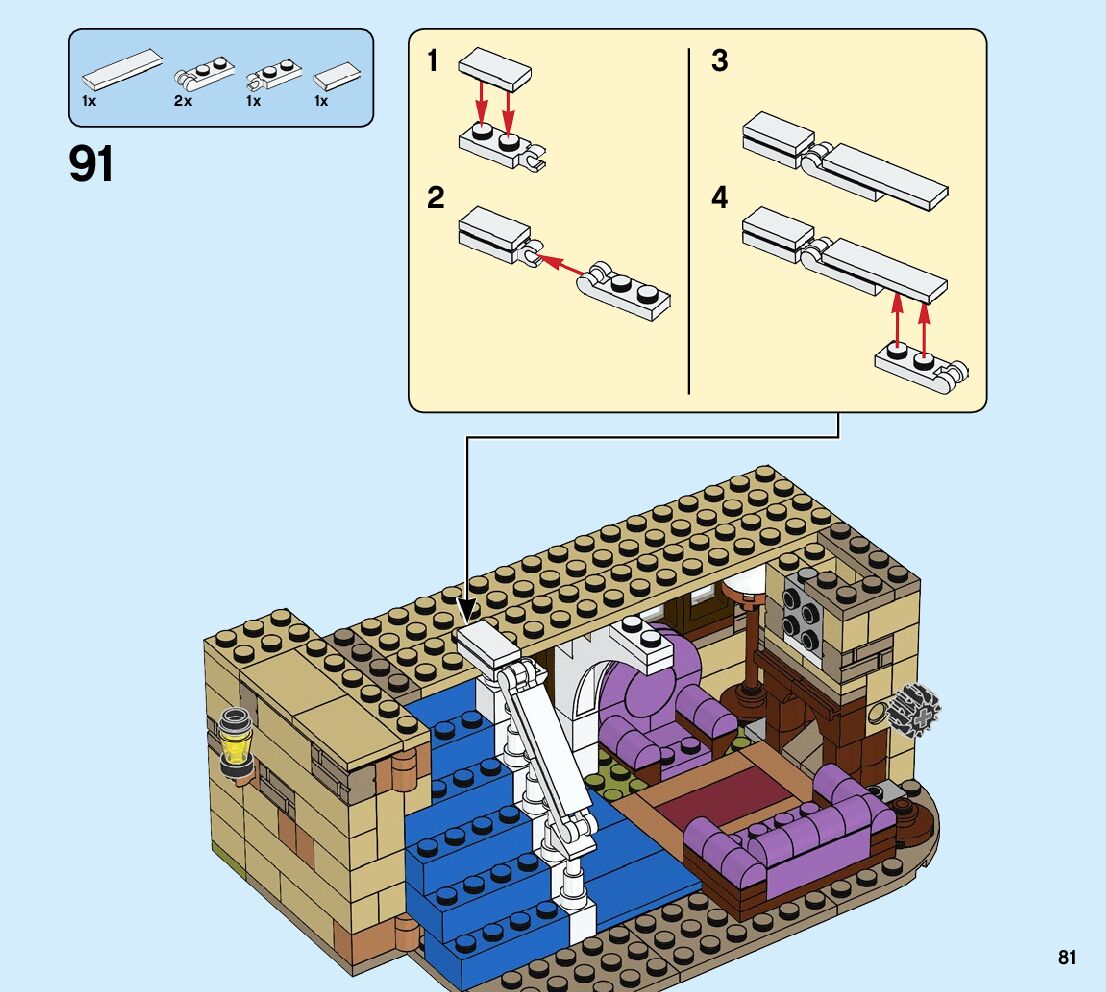 1x
2x
1x
1x

91

1
2
3
4

81