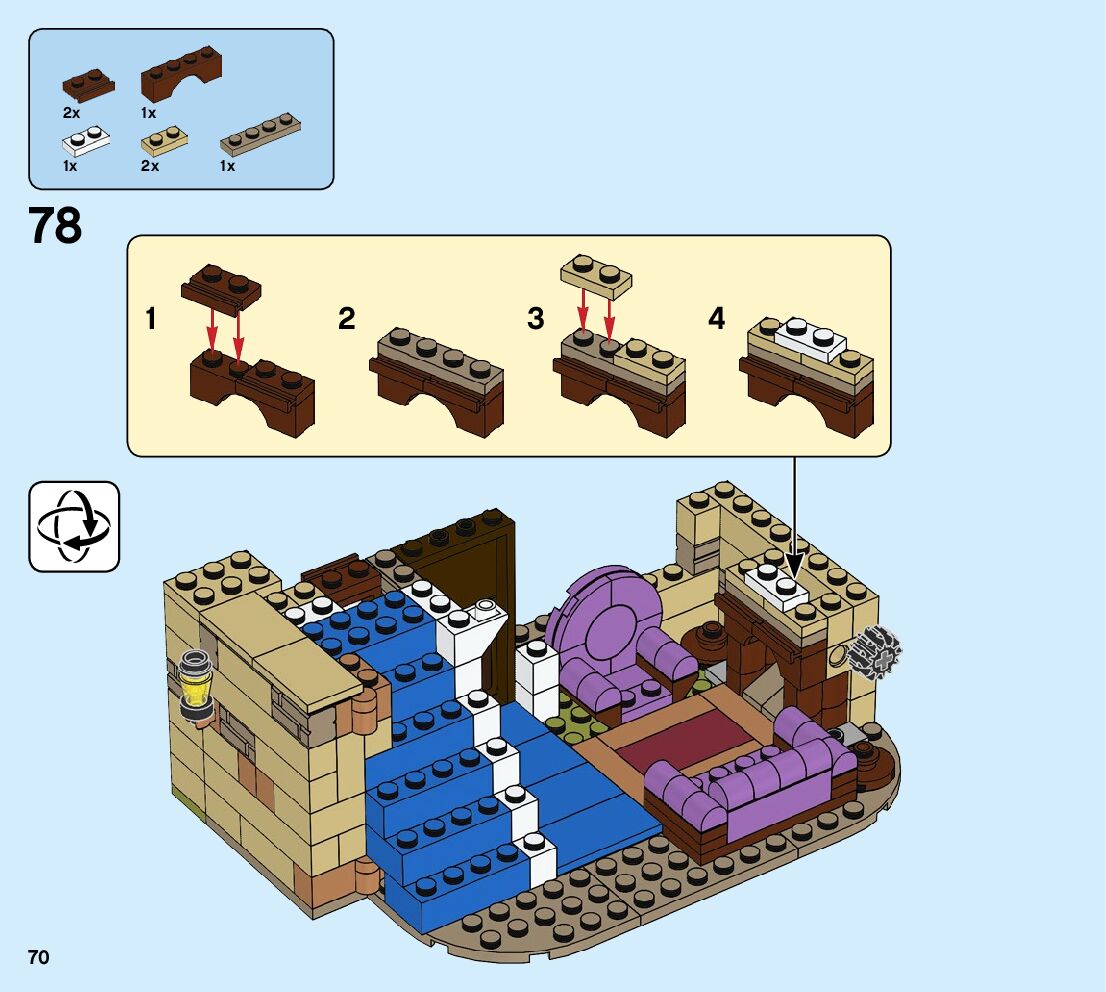 2x 1x
1x 2x 1x

78

1 2 3 4

70