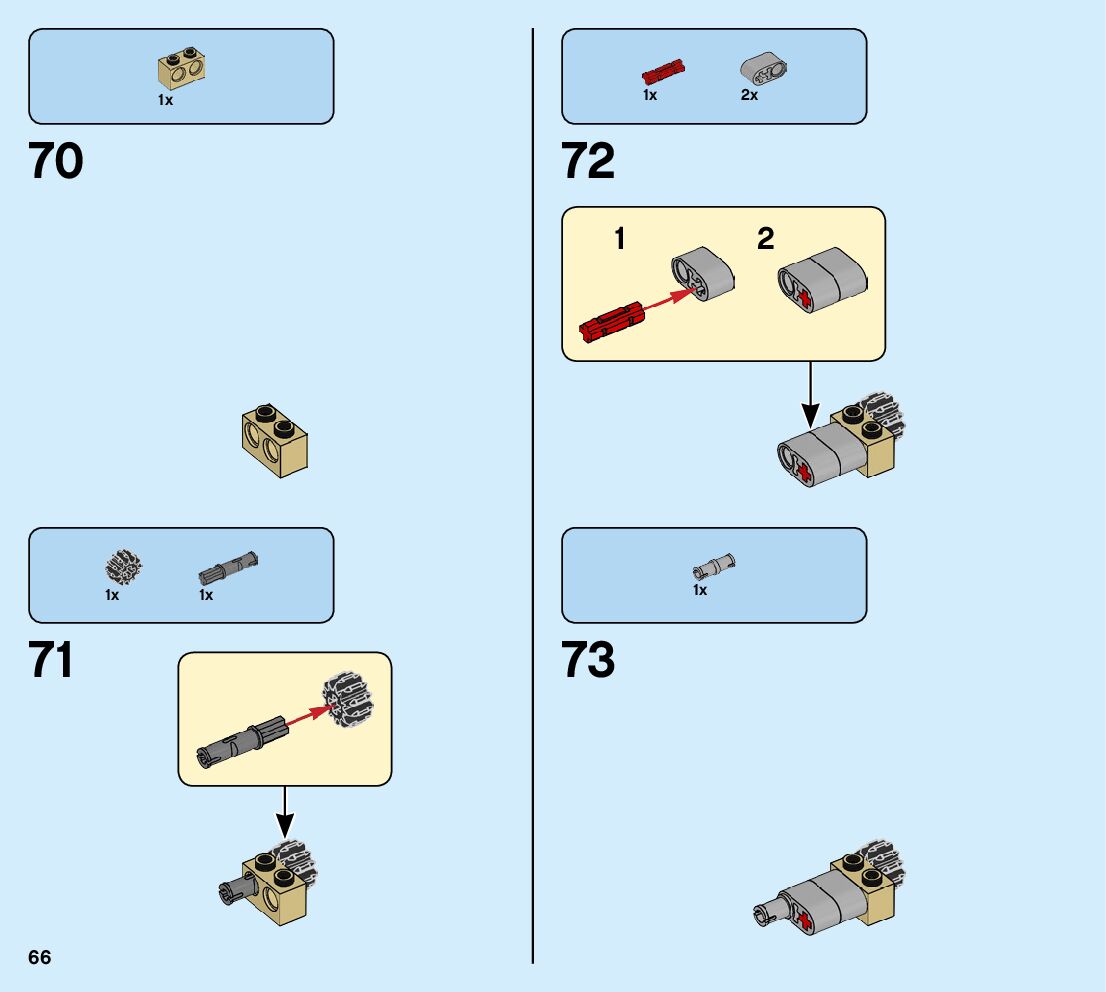 1x

70

1x 1x

71

66

1x 2x

72

1 2

1x

73