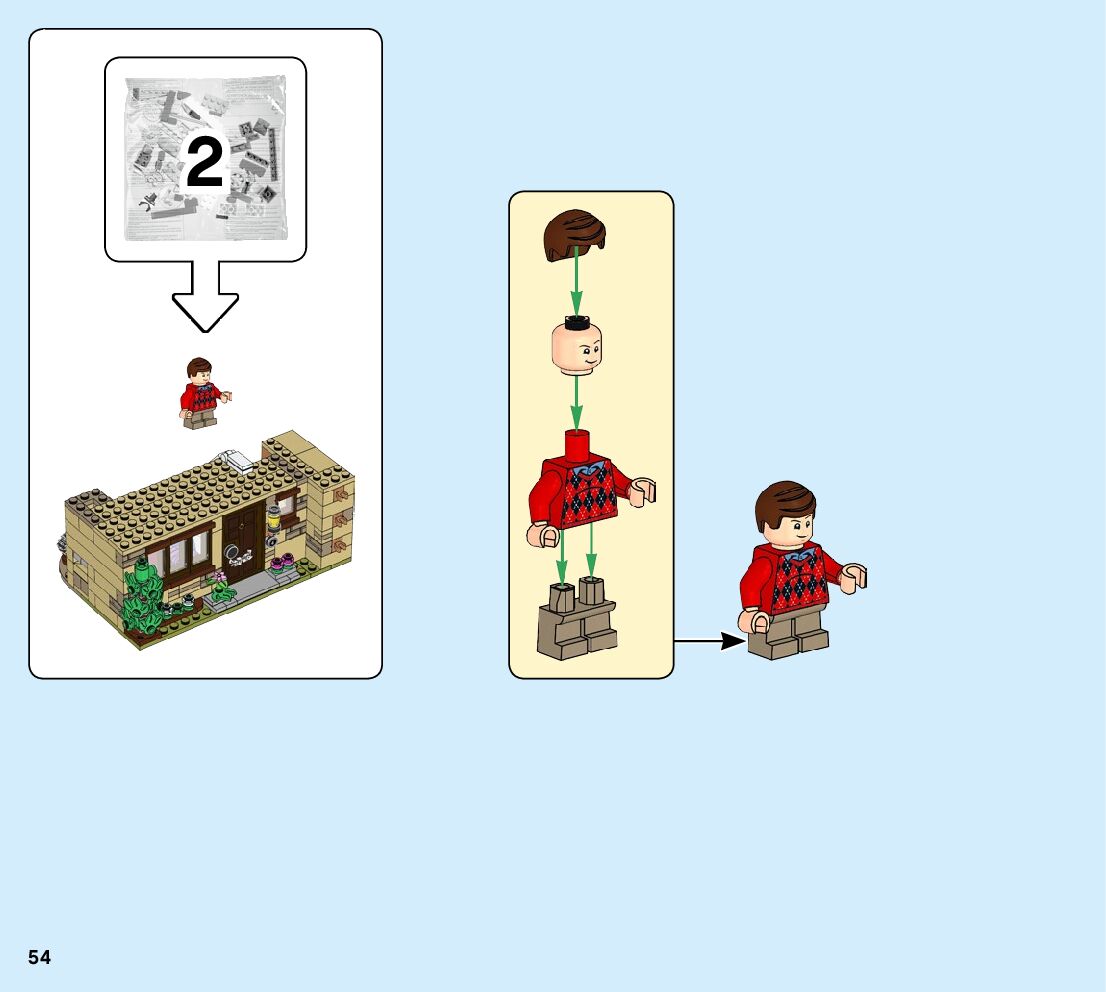 2

54