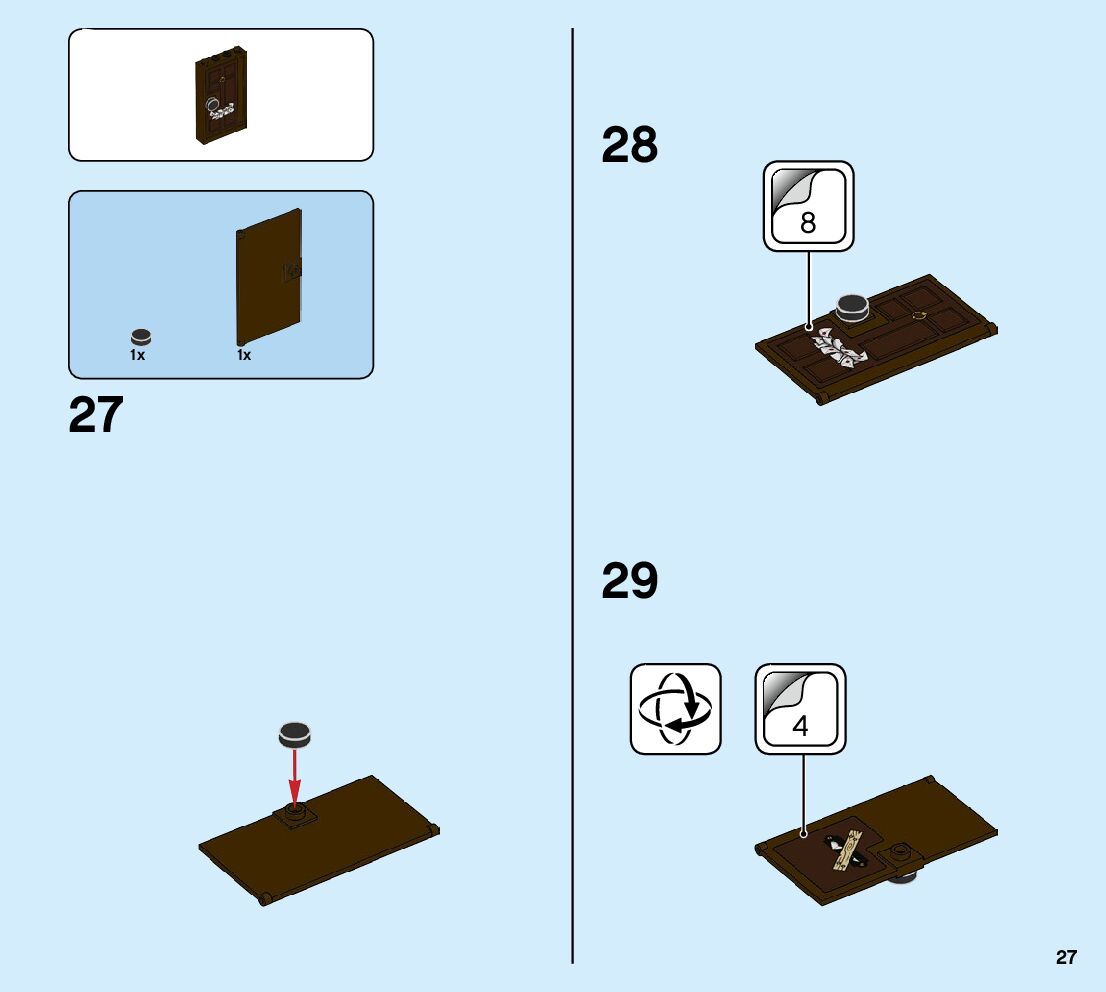 1x
1x

27

28

8

29

4

27