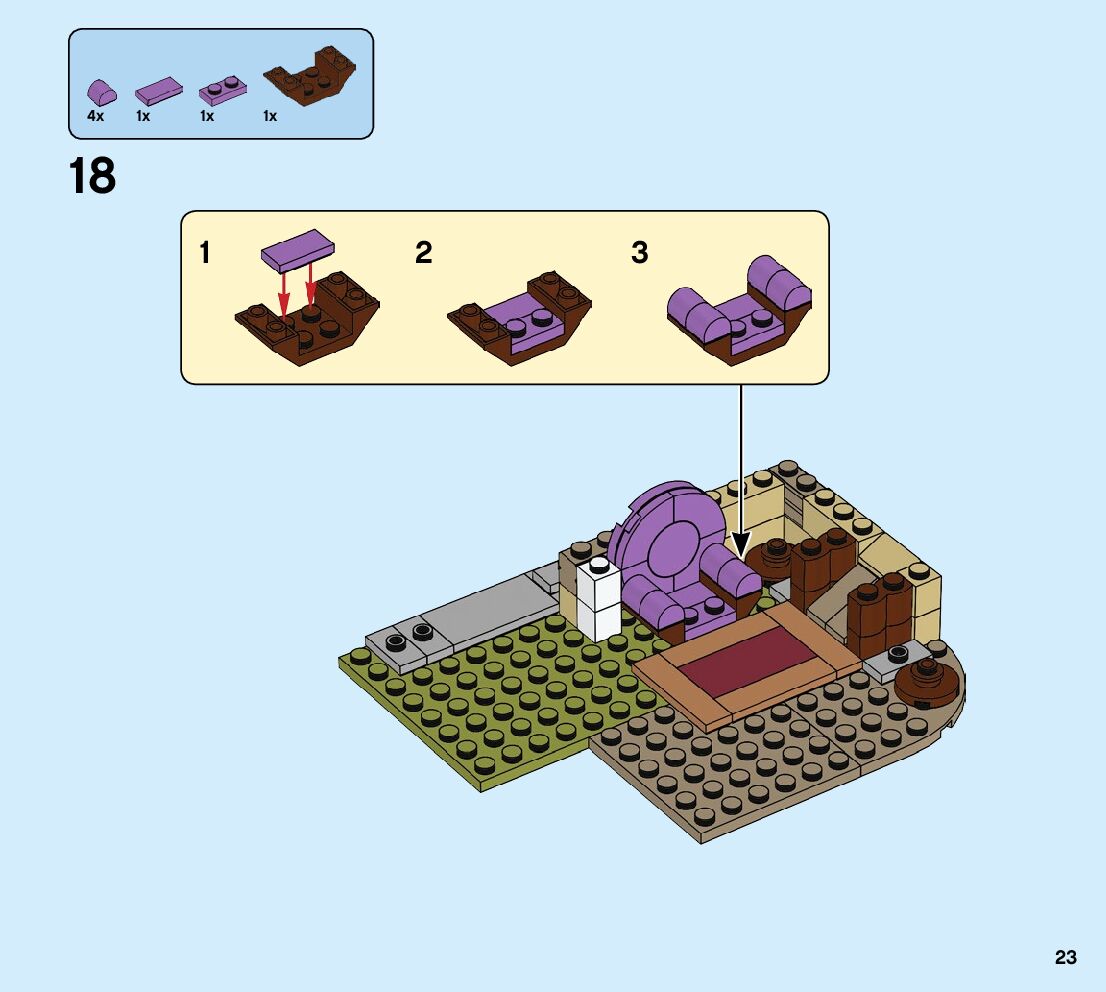 4x 1x 1x 1x

18

1 2 3

23