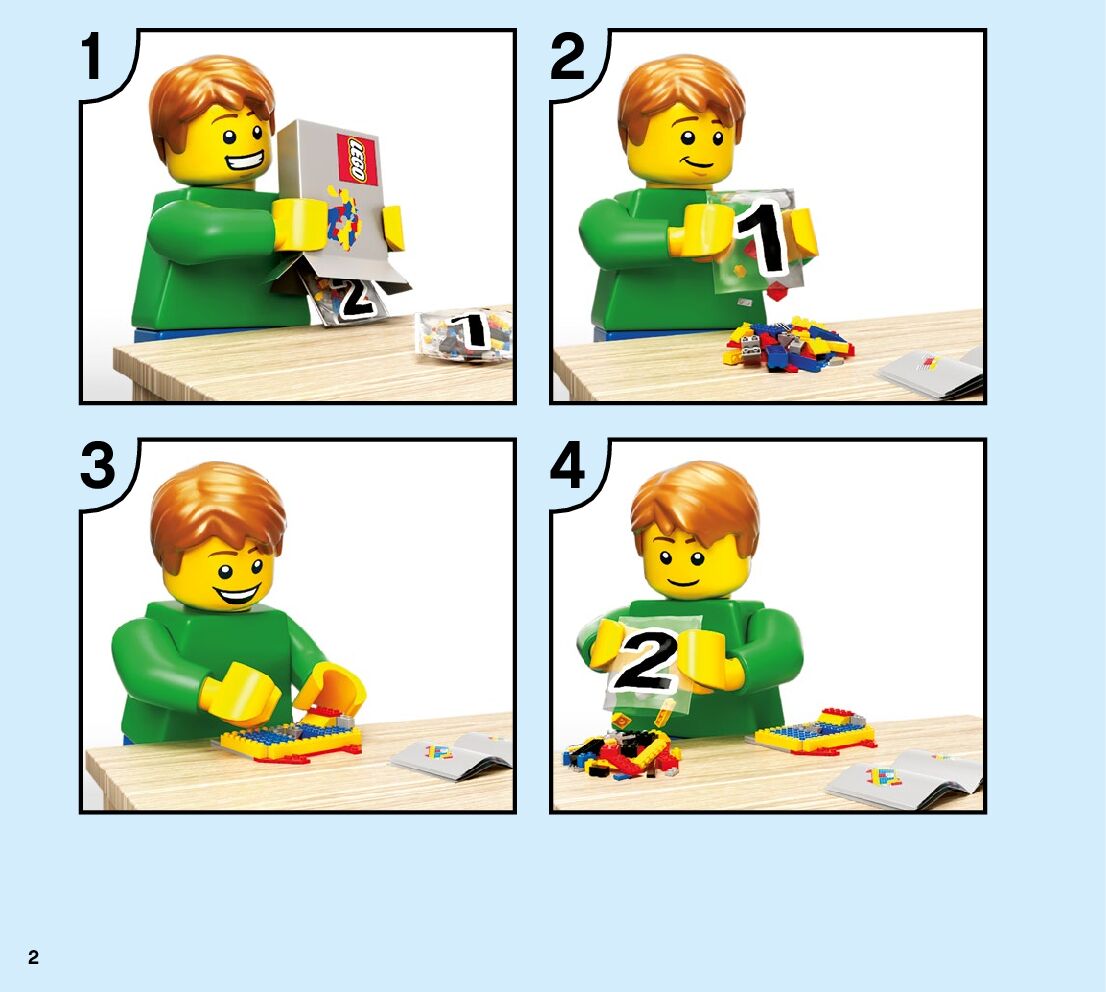 1

LEGO

2

1

2

1

3

4

2

2