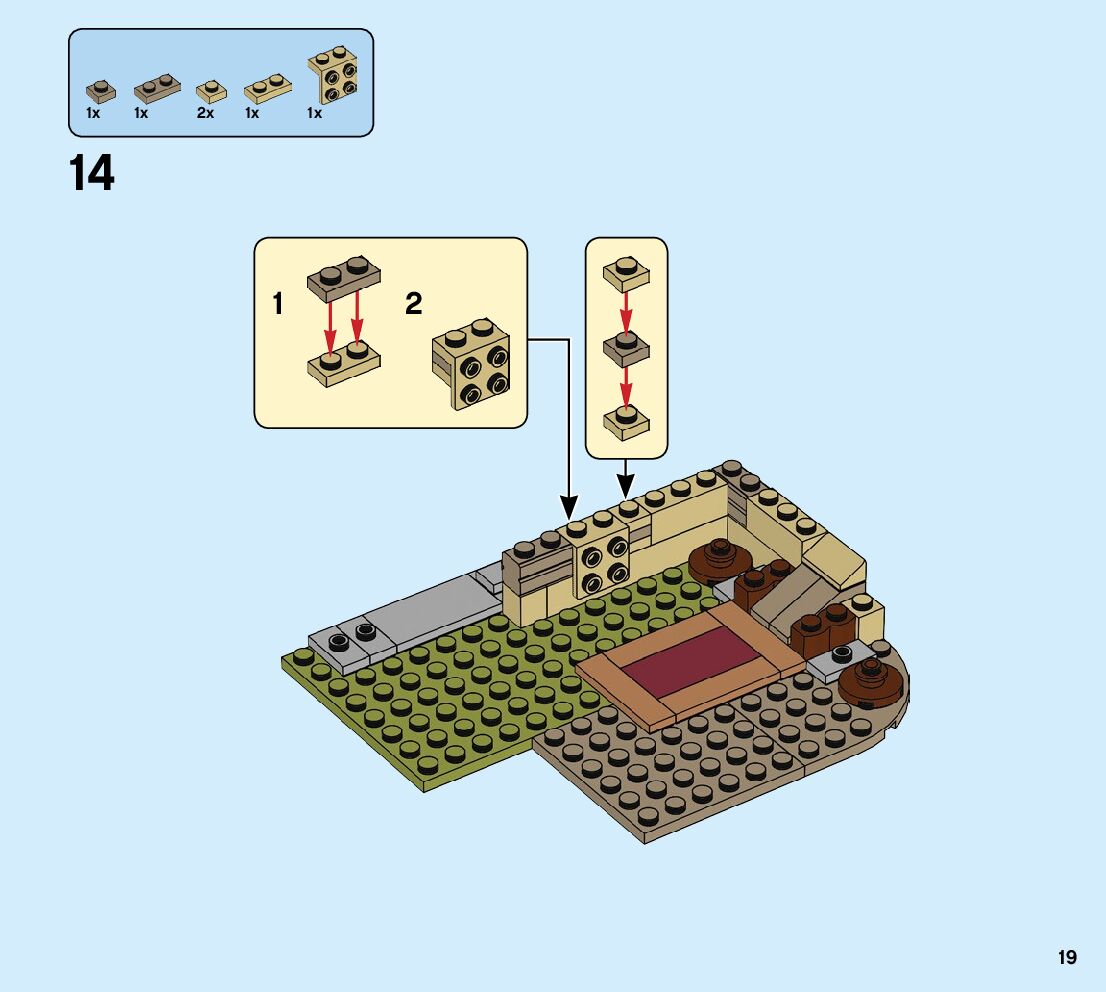 1x 1x 2x 1x 1x

14

1 2

19