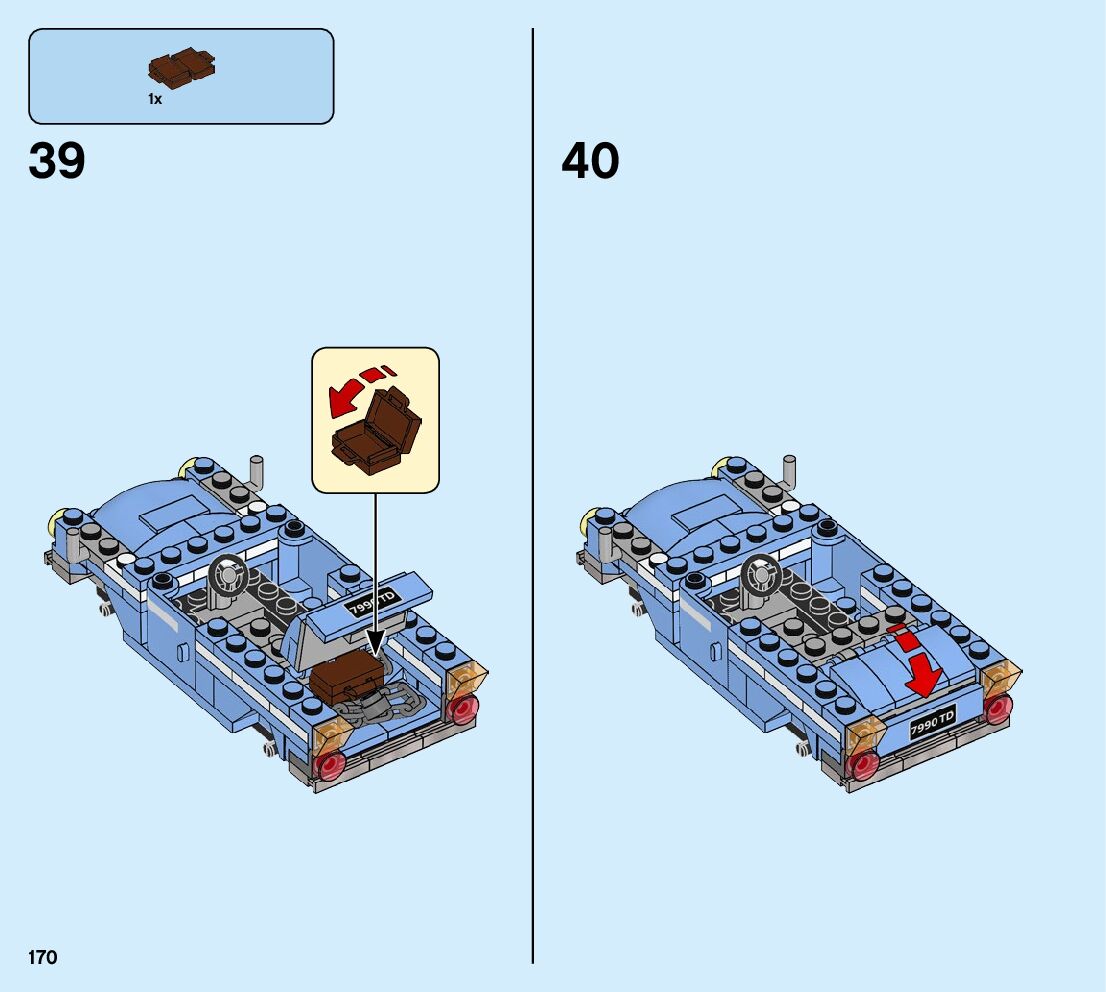 1x

39

7990 TD

40

7990 TD

170