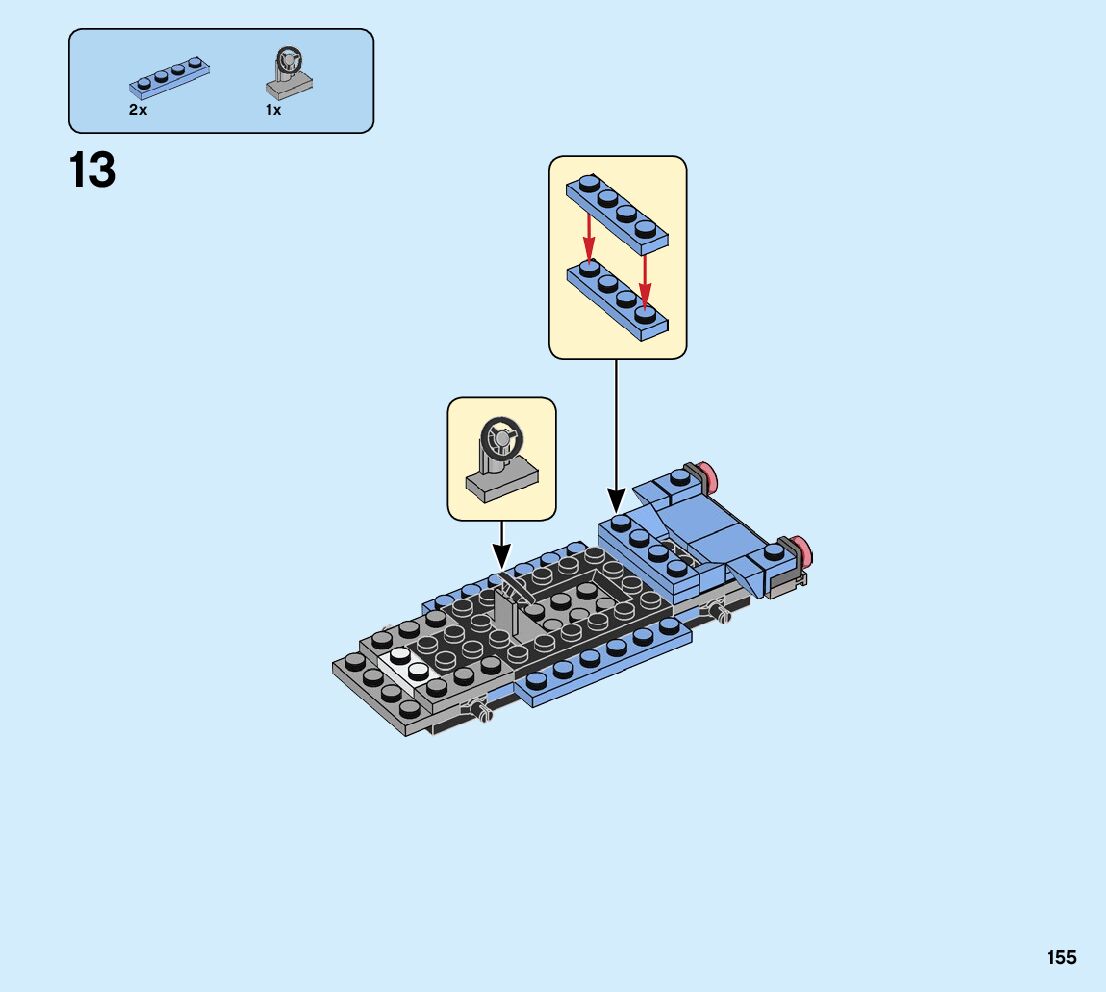 2x 1x

13

155