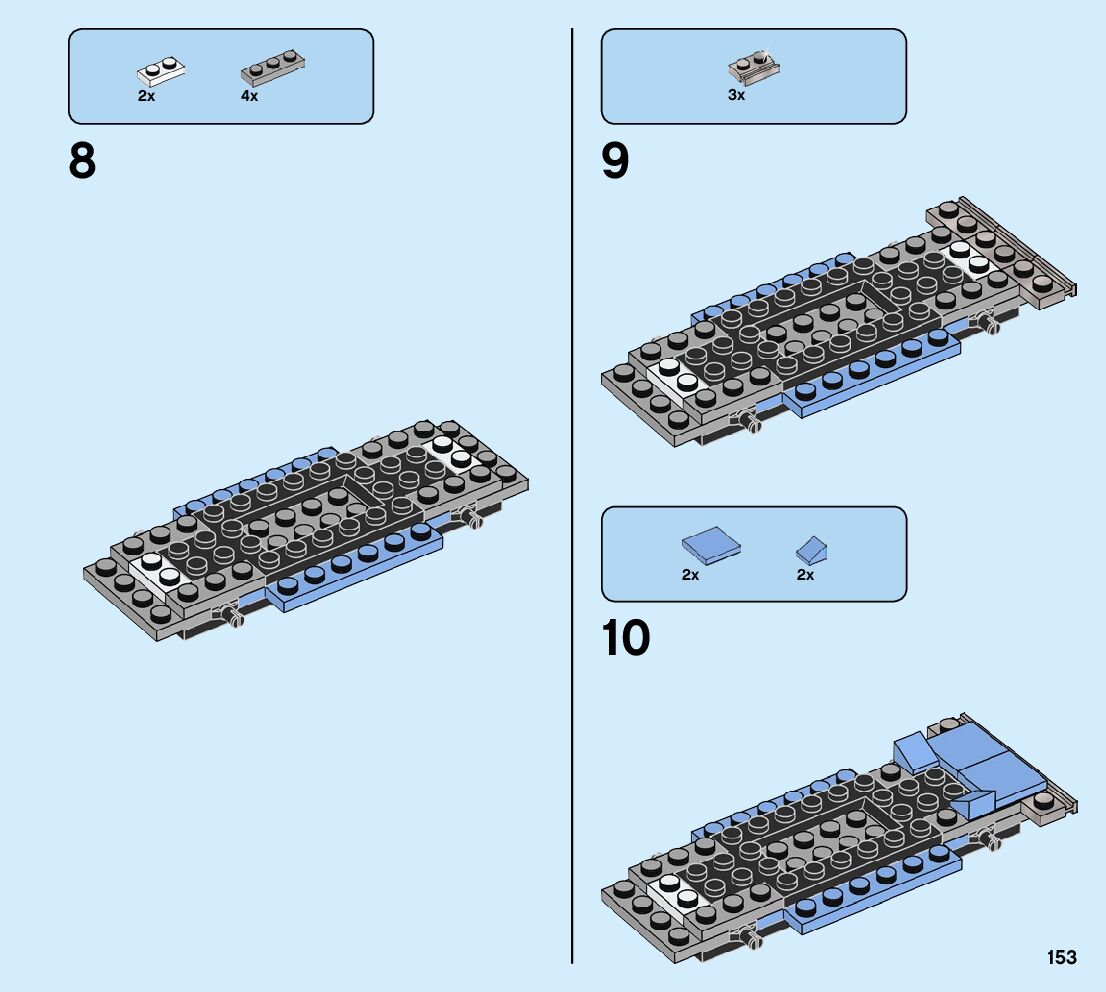 2x 4x

8

3x

9

2x 2x

10

153