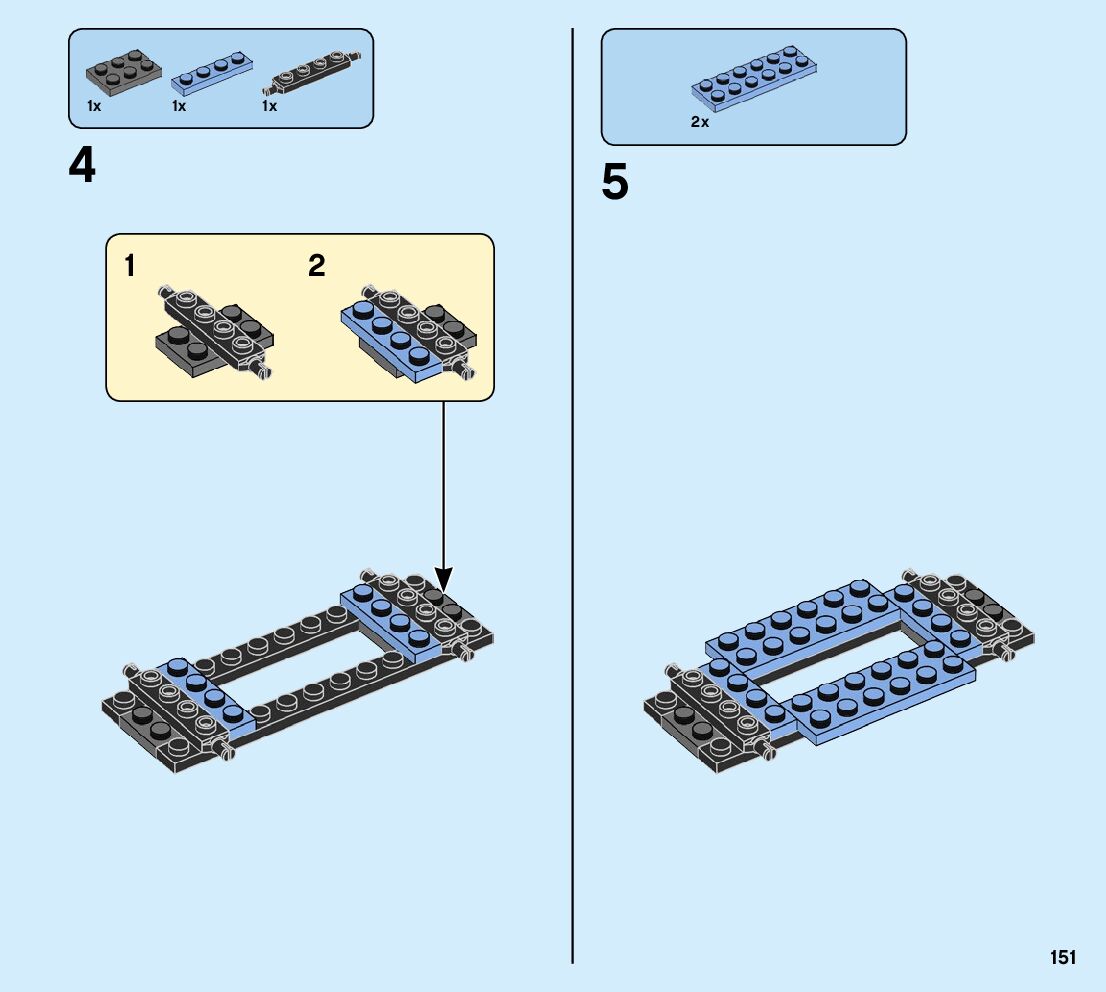 1x 1x 1x

4

1

2

2x

5

151