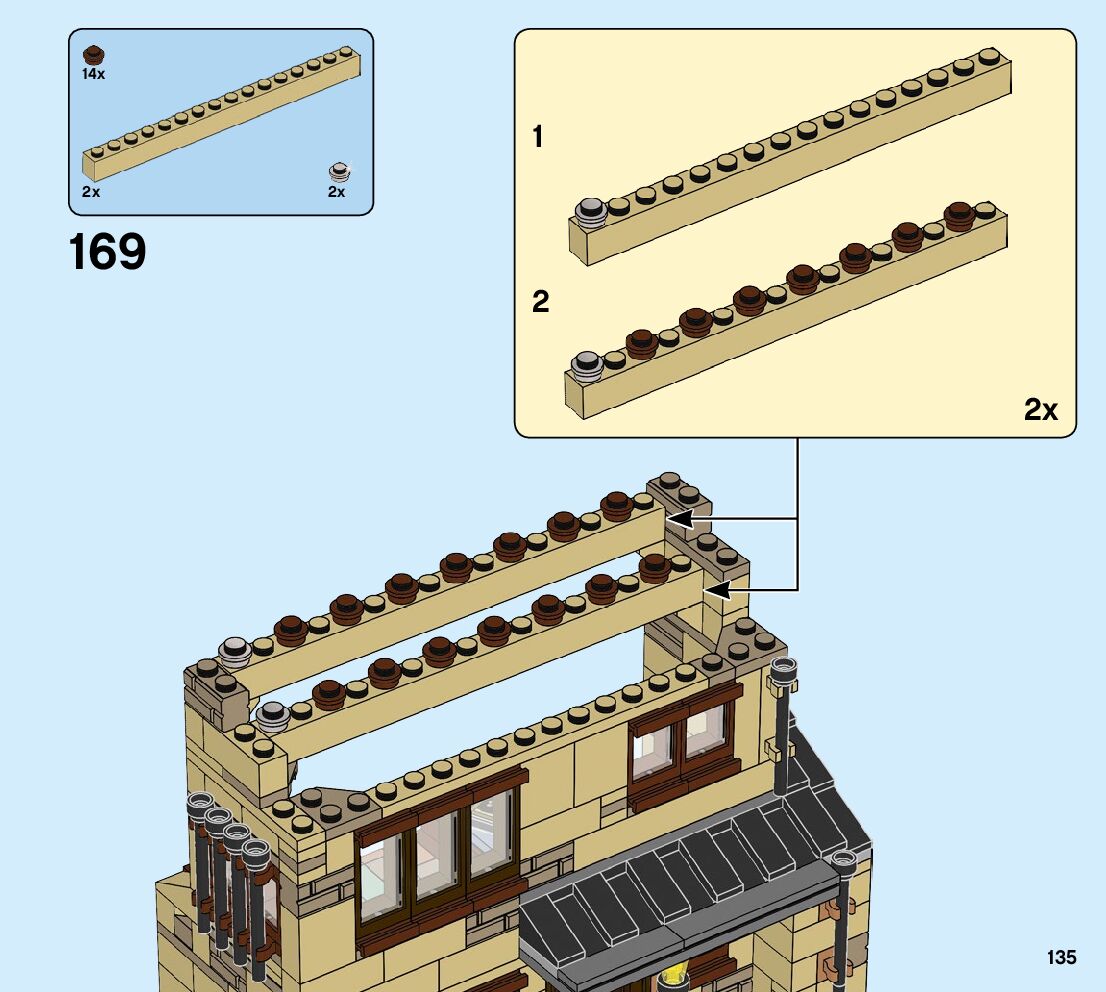 14x

2x

2x

169

1

2

2x

135