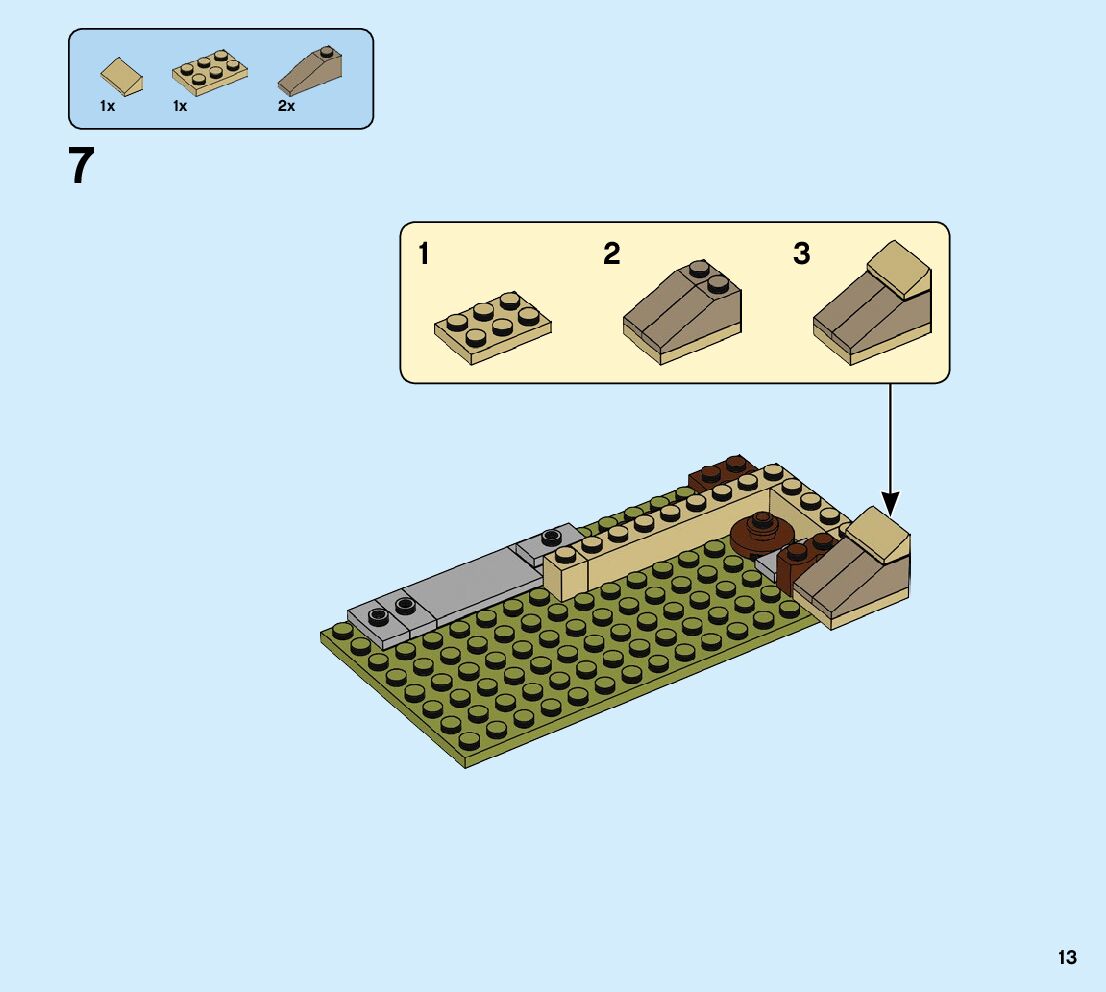 1x 1x 2x

7

1 2 3

13