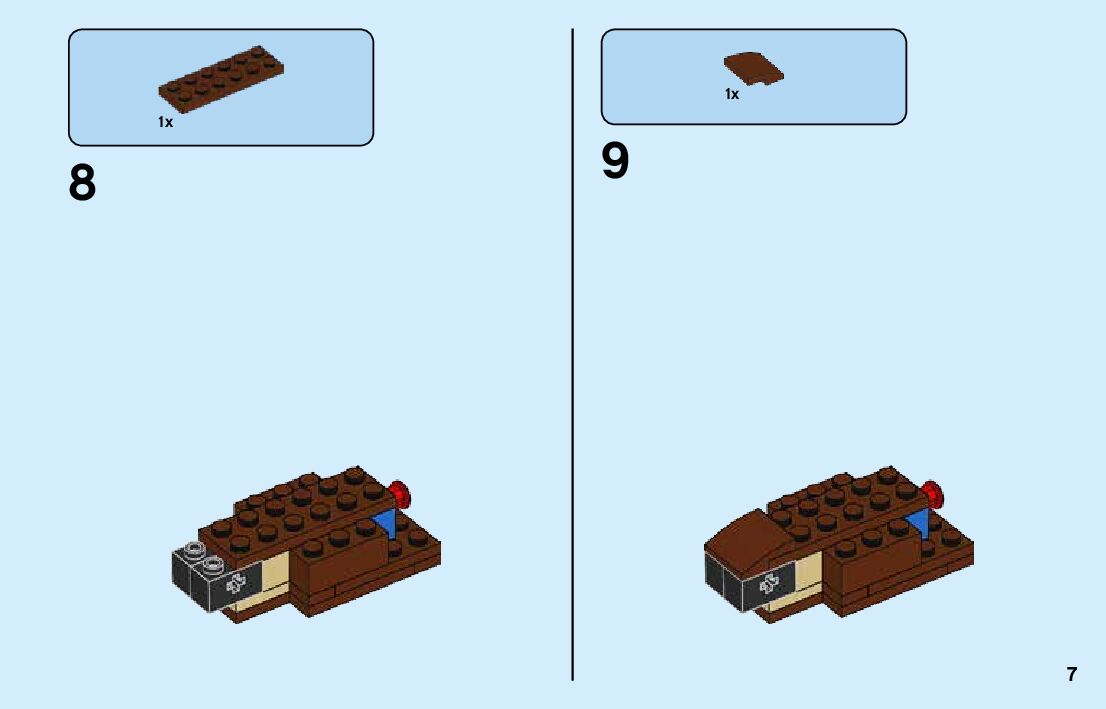 1x

8

1x

9

7