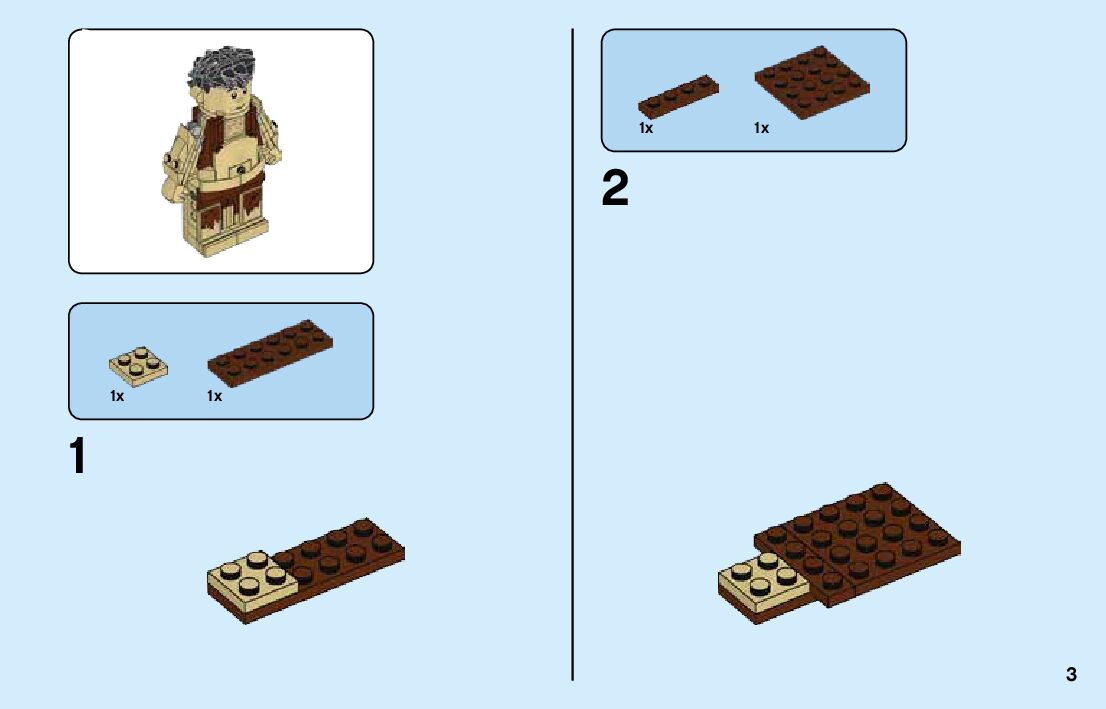 1x 1x

1

1x 1x

2

3