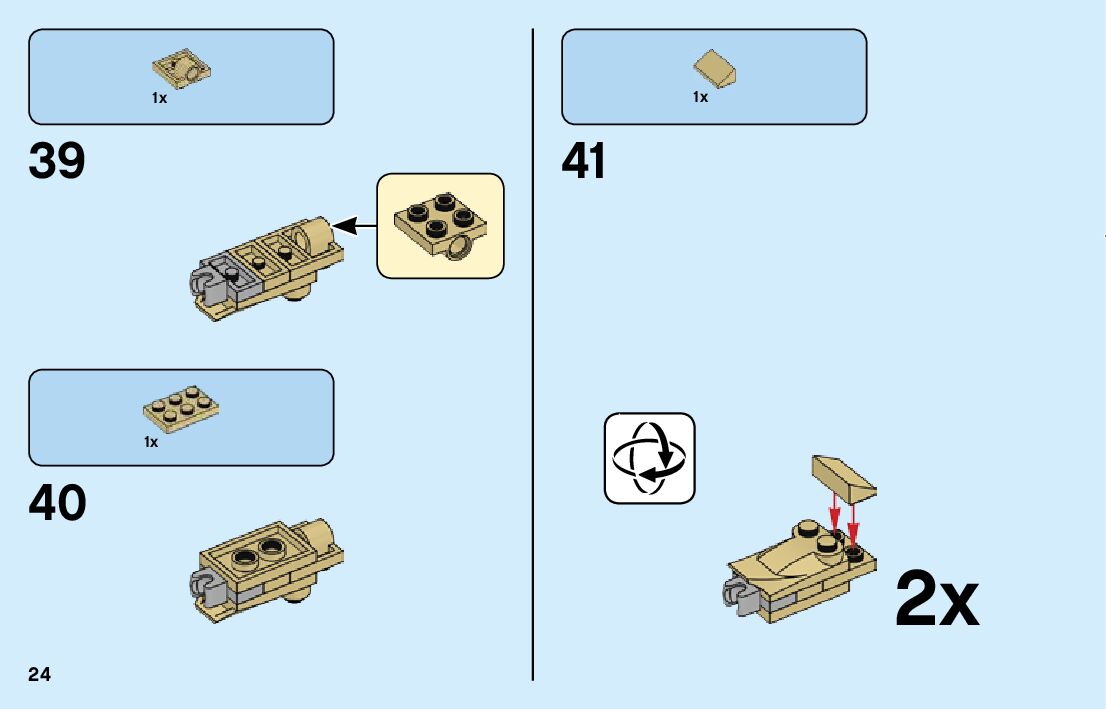 1x

39

1x

40

24

1x

41

2x