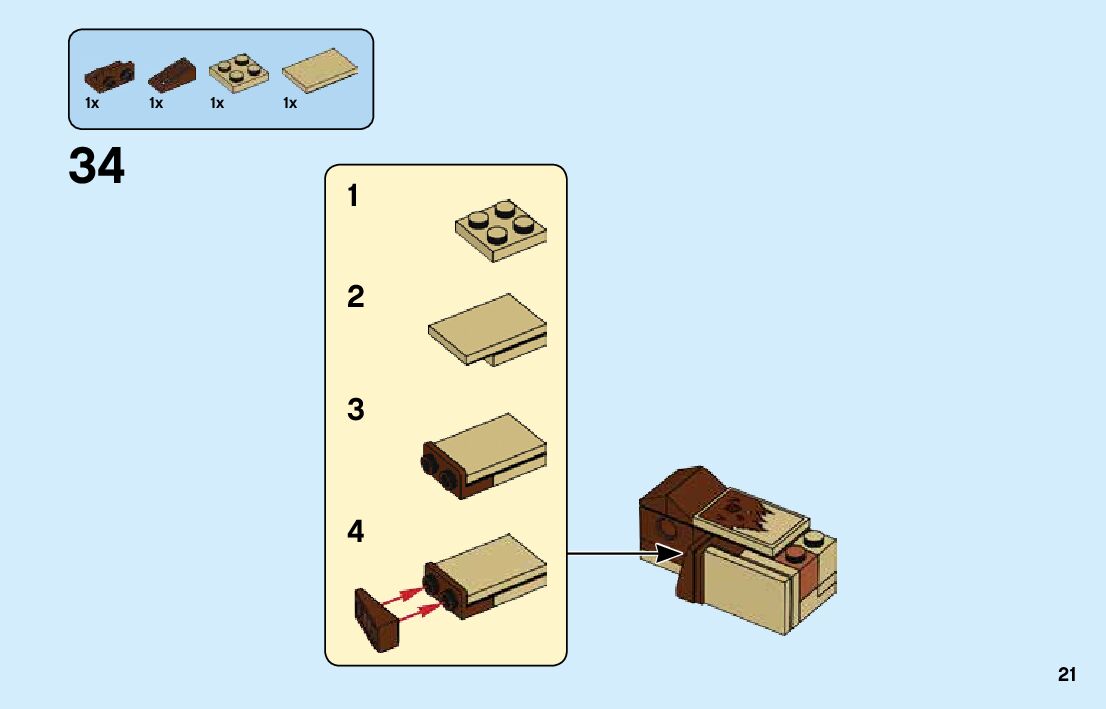 1x 1x 1x 1x

34

1

2

3

4

21