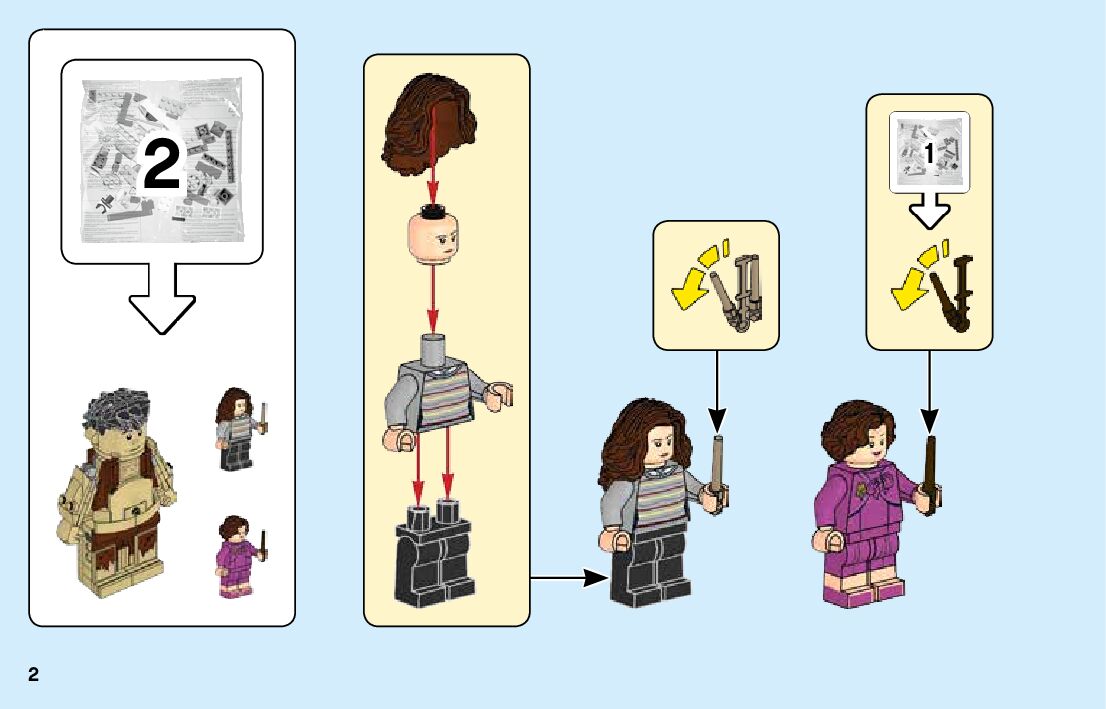 2

1

2