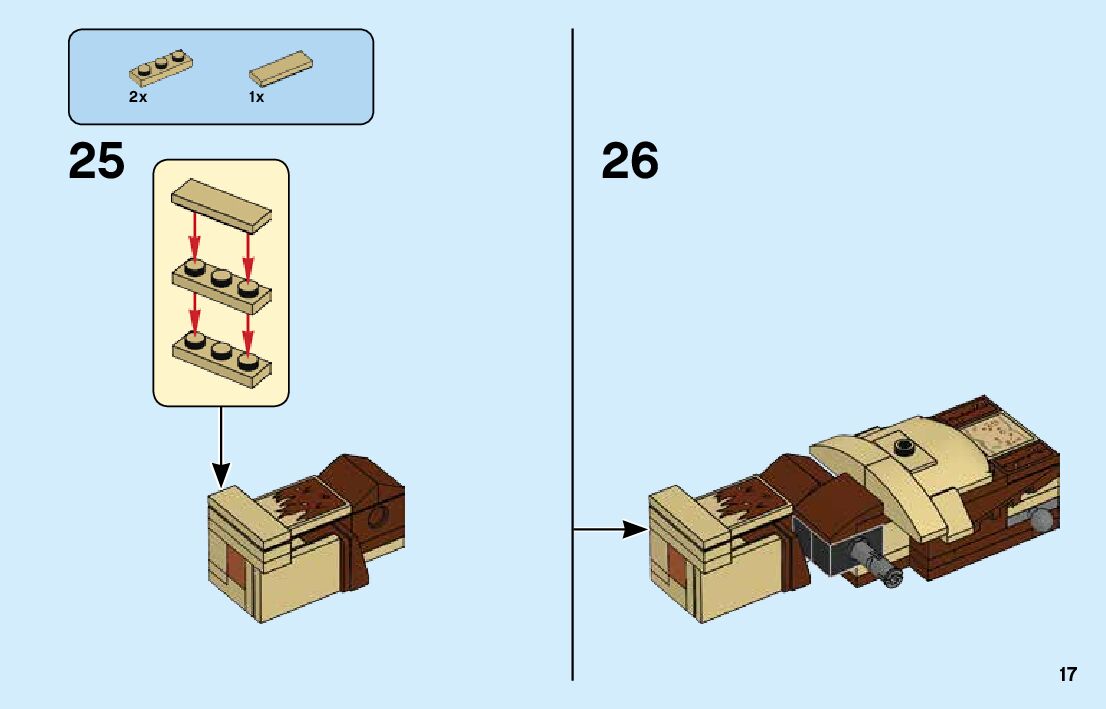 2x 1x

25

26

17