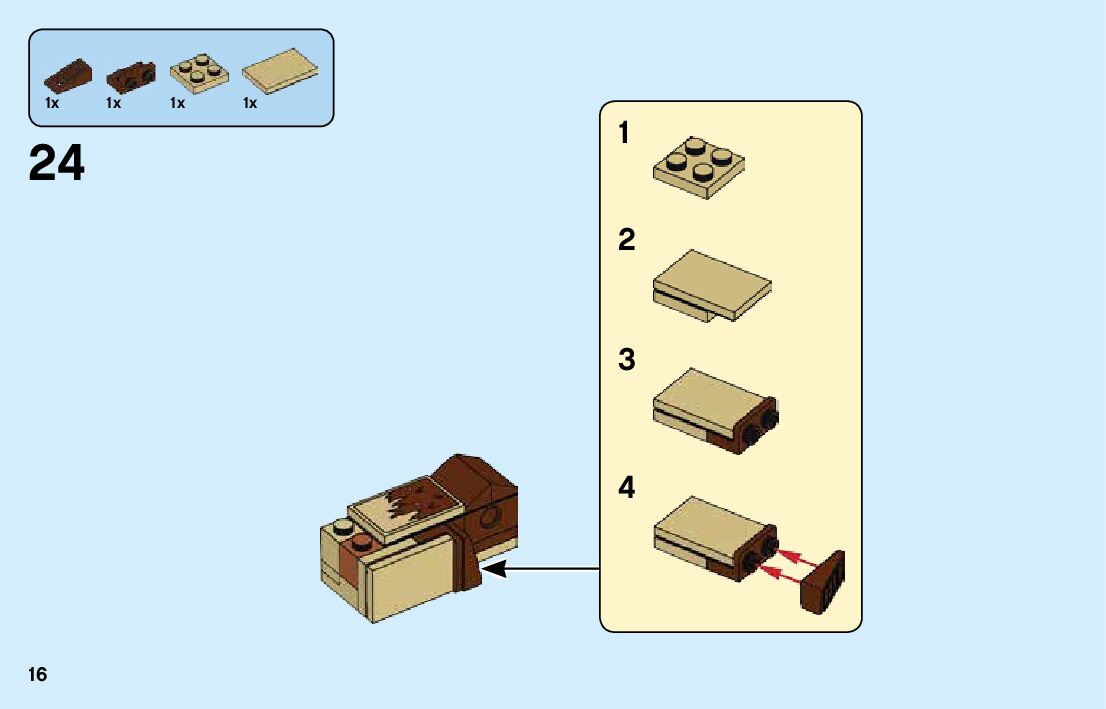 1x 1x 1x 1x

24

1

2

3

4

16