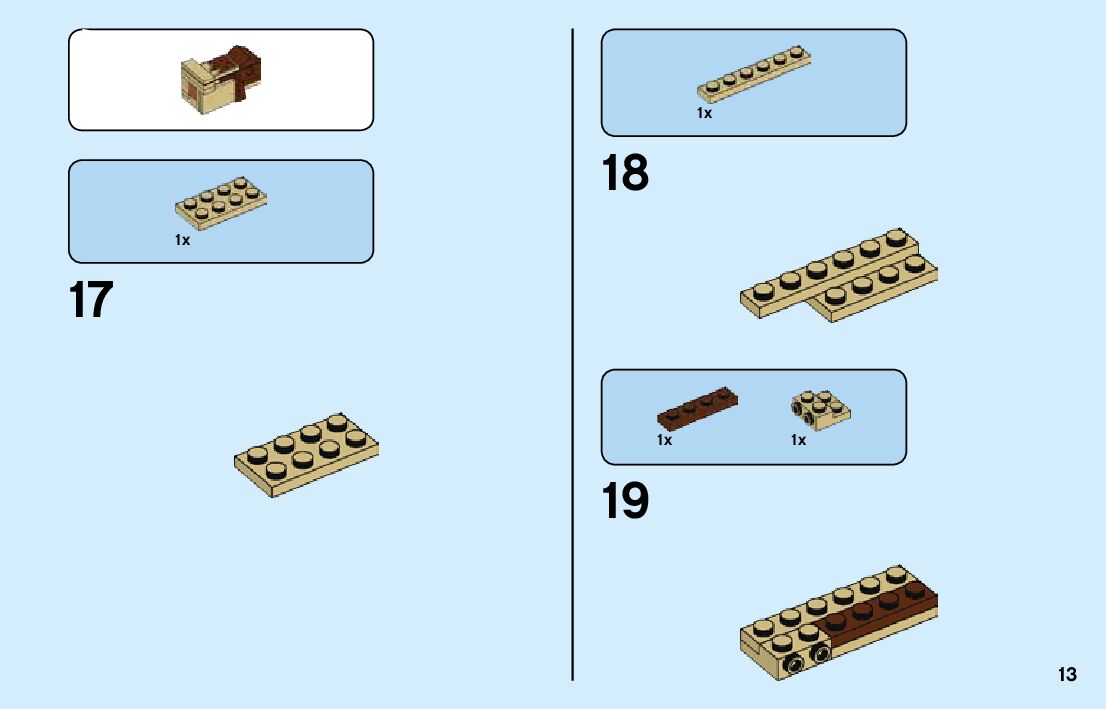 1x

17

1x

18

1x

1x

19

13