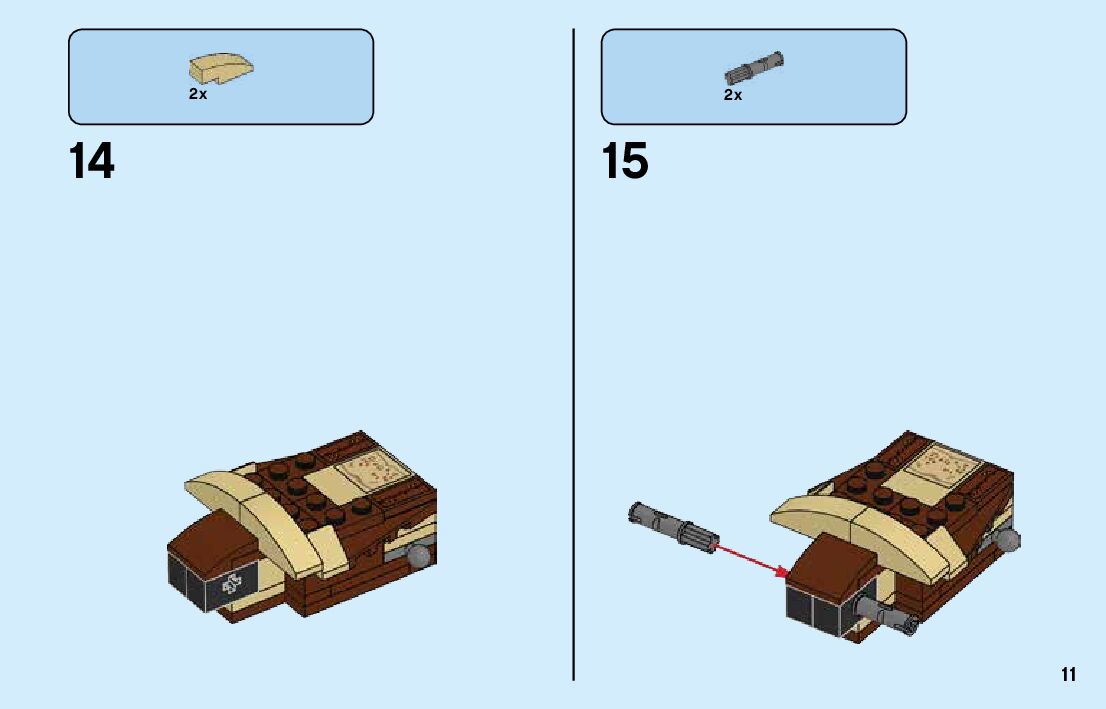 2x

14

2x

15

11