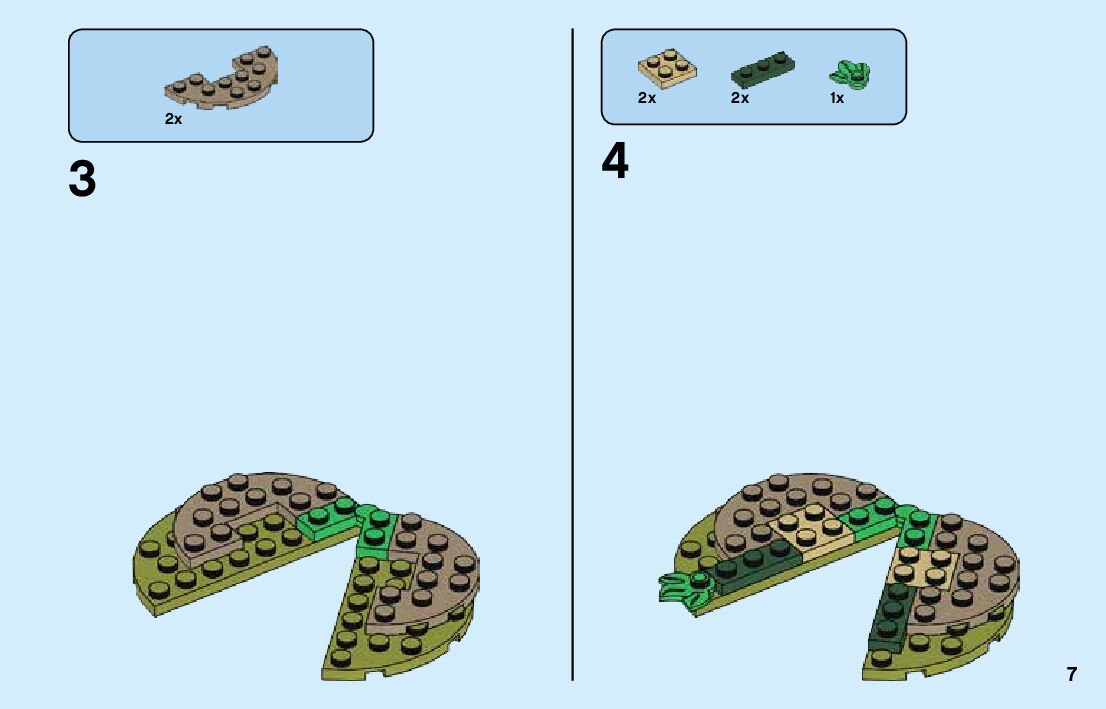 2x

3

2x 2x 1x

4

7