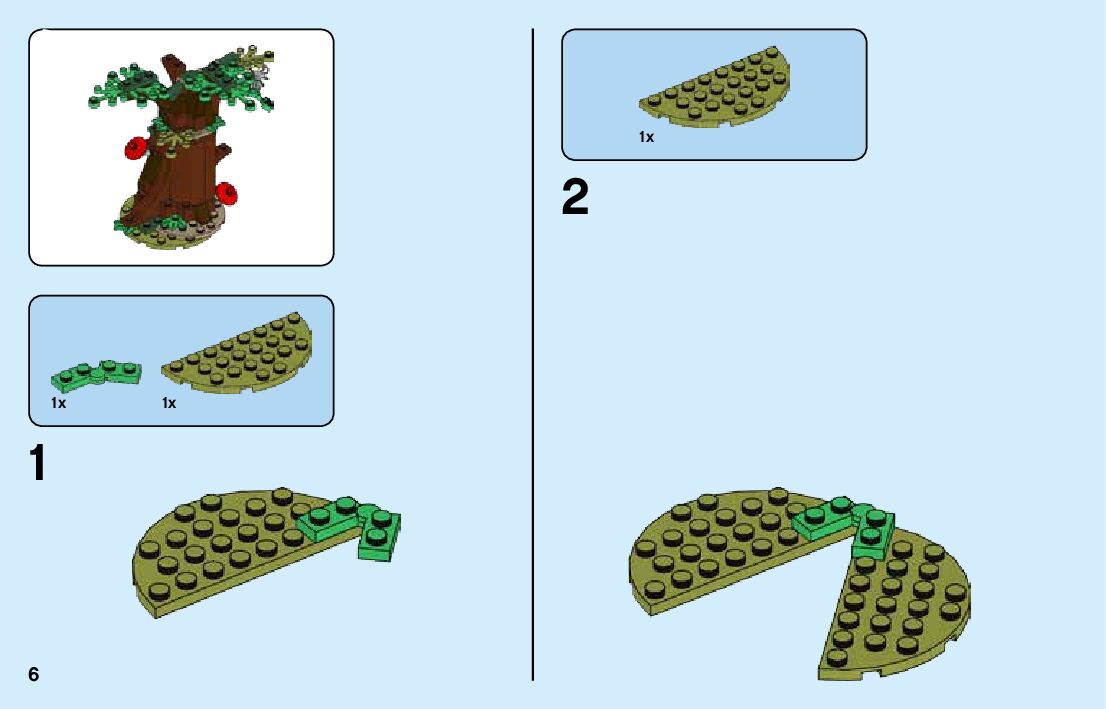 1x 1x

1

6

1x

2