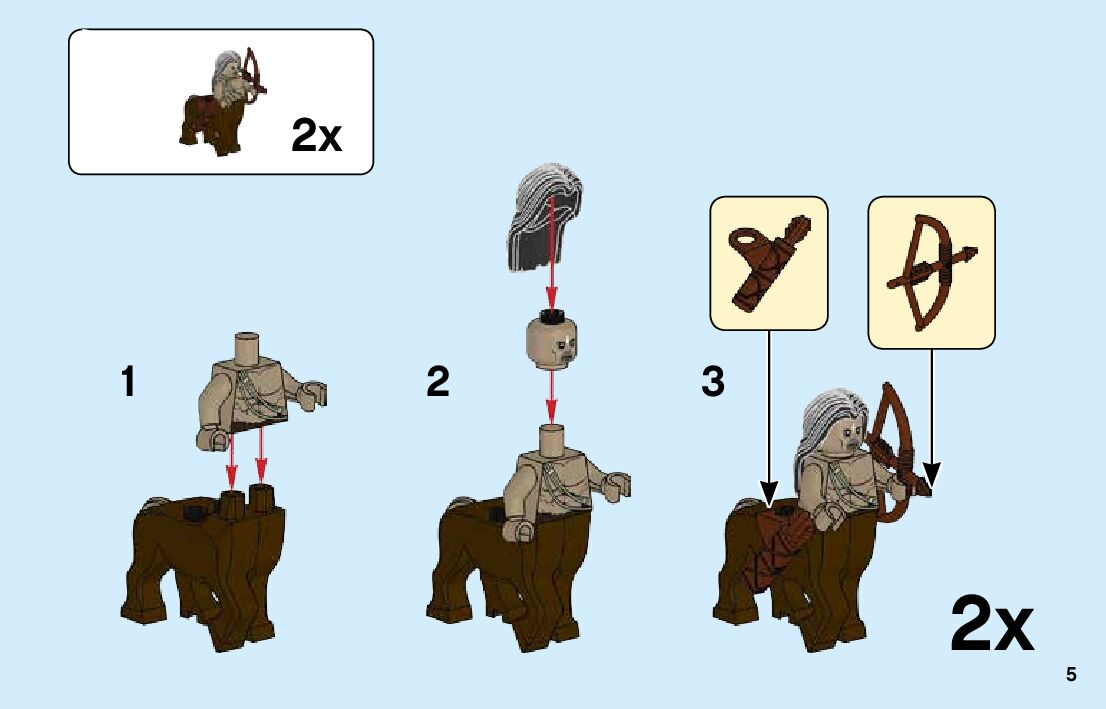 2x

1

2

3

2x

5