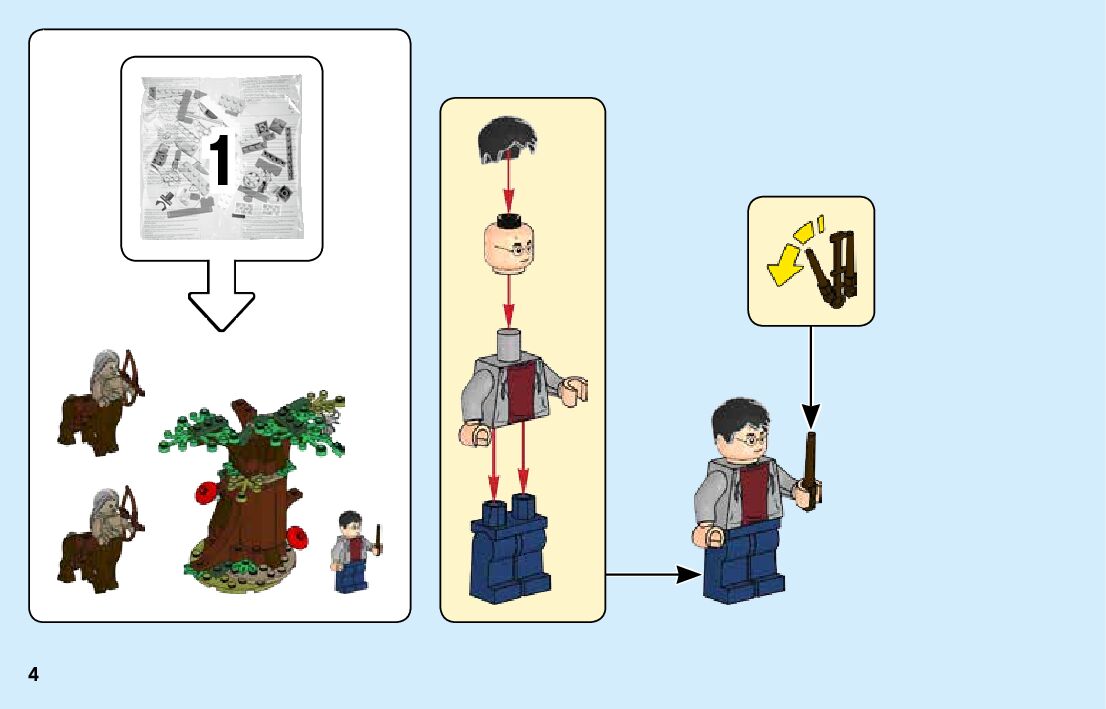 1

4