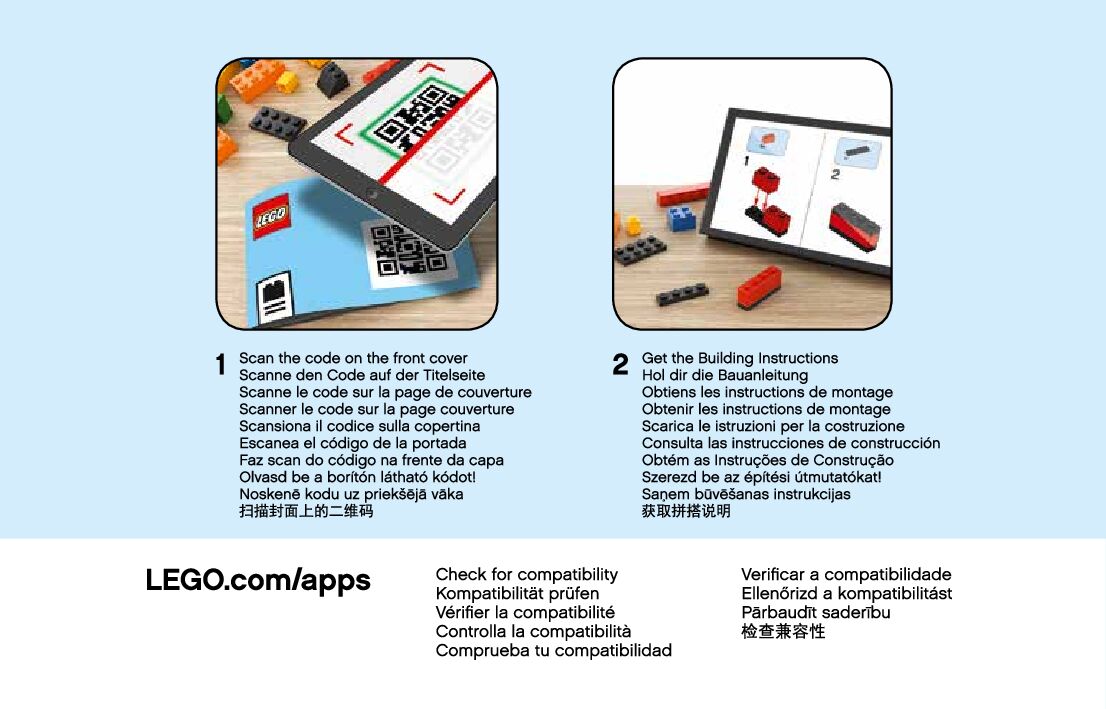 LEGO

1

2

1 Scan the code on the front cover
Scanne den Code auf der Titelseite
Scanne le code sur la page de couverture
Scanner le code sur la page couverture
Scansiona il codice sulla copertina
Escanea el código de la portada
Faz scan do código na frente da capa
Olvasd be a borítón látható kódot!
Noskenē kodu uz priekšējā vāka
扫描封面上的二维码

2 Get the Building Instructions
Hol dir die Bauanleitung
Obtiens les instructions de montage
Obtenir les instructions de montage
Scarica le istruzioni per la costruzione
Consulta las instrucciones de construcción
Obtém as Instruções de Construção
Szerezd be az építési útmutatókat!
Saņem būvēšanas instrukcijas
获取拼搭说明

LEGO.com/apps

Check for compatibility
Kompatibilität prüfen
Vérifier la compatibilité
Controlla la compatibilità
Comprueba tu compatibilidad

Verificar a compatibilidade
Ellenőrizd a kompatibilitást
Pārbaudīt saderību
检查兼容性