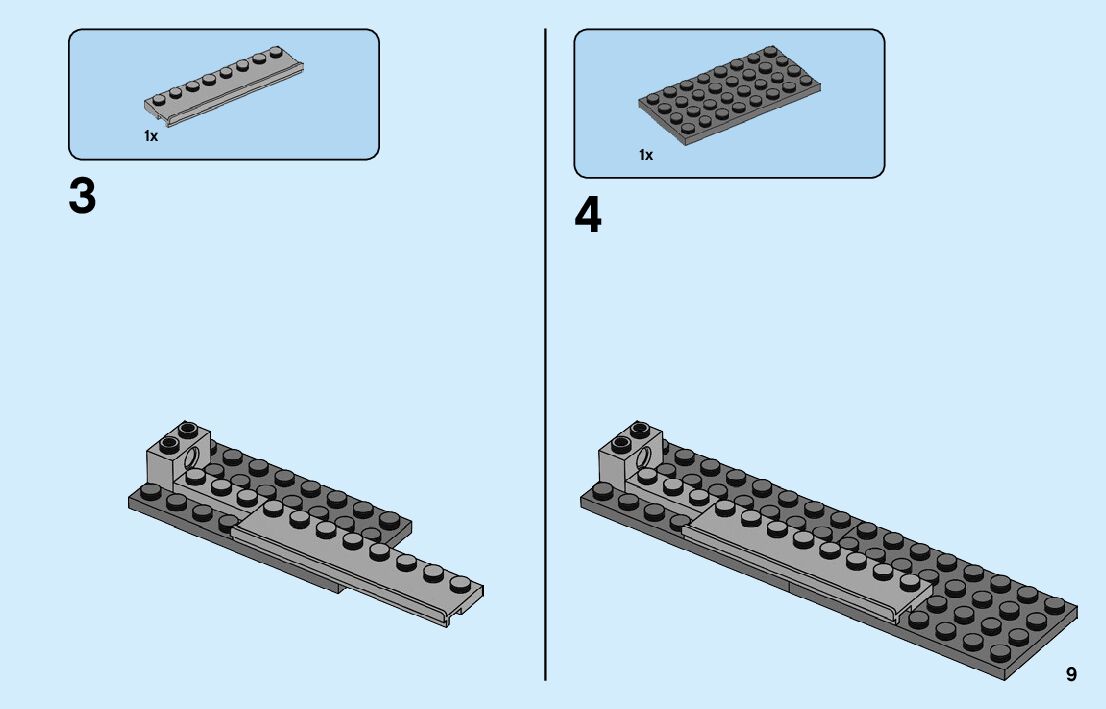 1x

3

1x

4

9