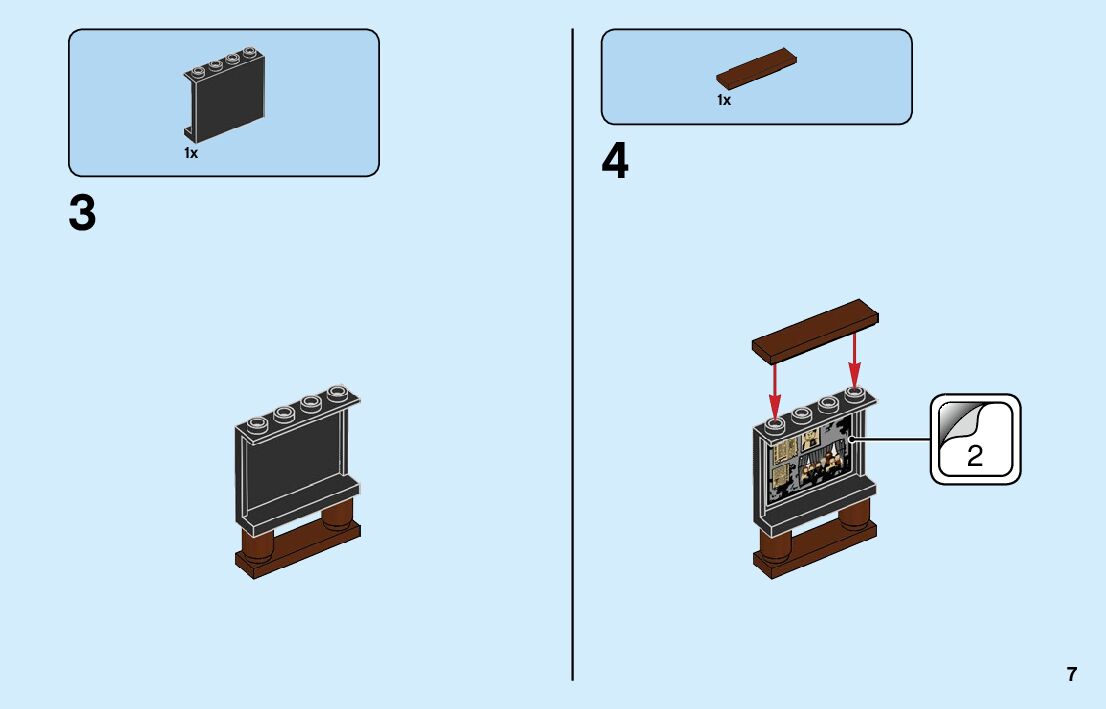 1x

3

1x

4

2

7