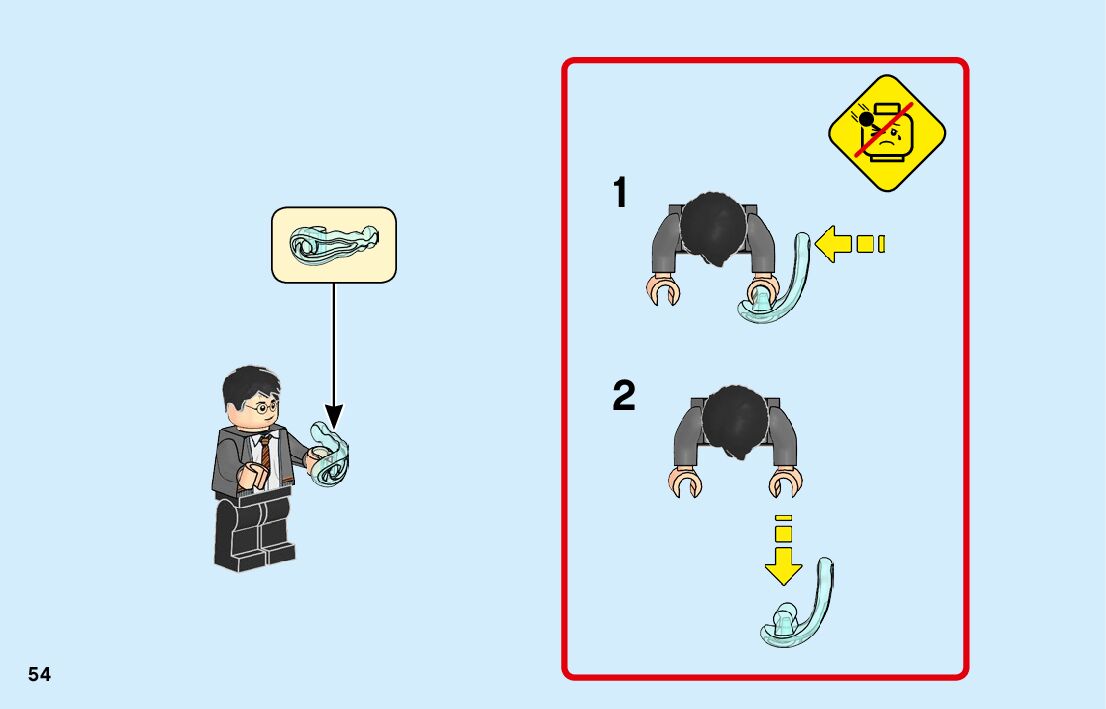 1

2

54