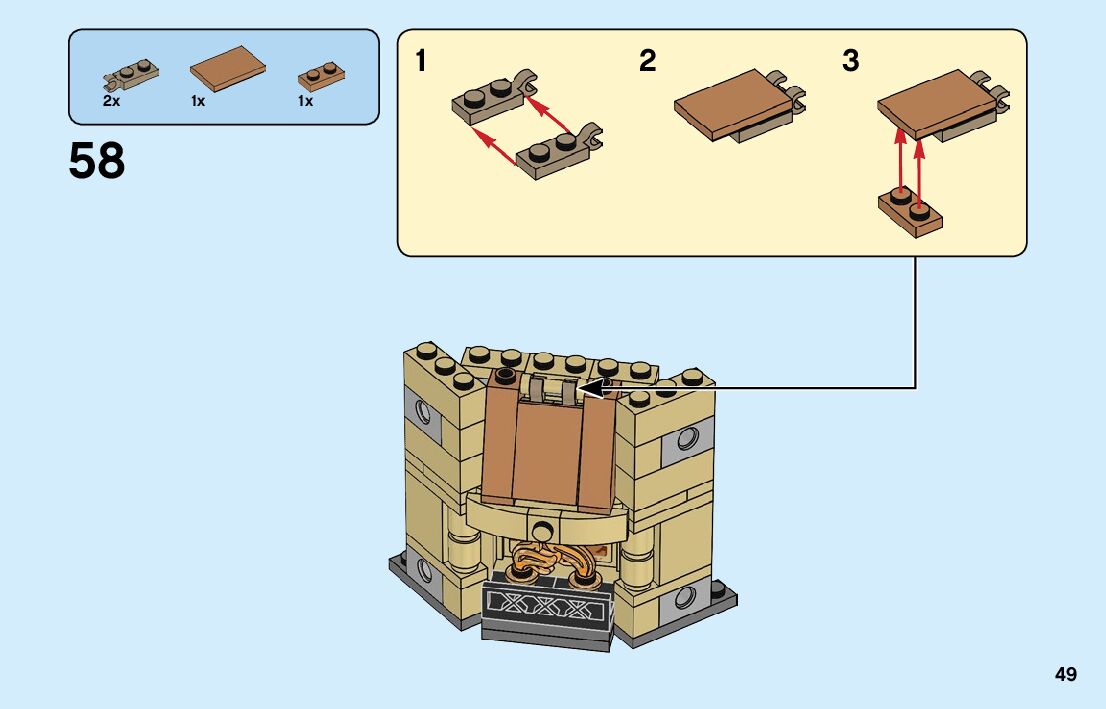 2x 1x 1x

58

1

2

3

49