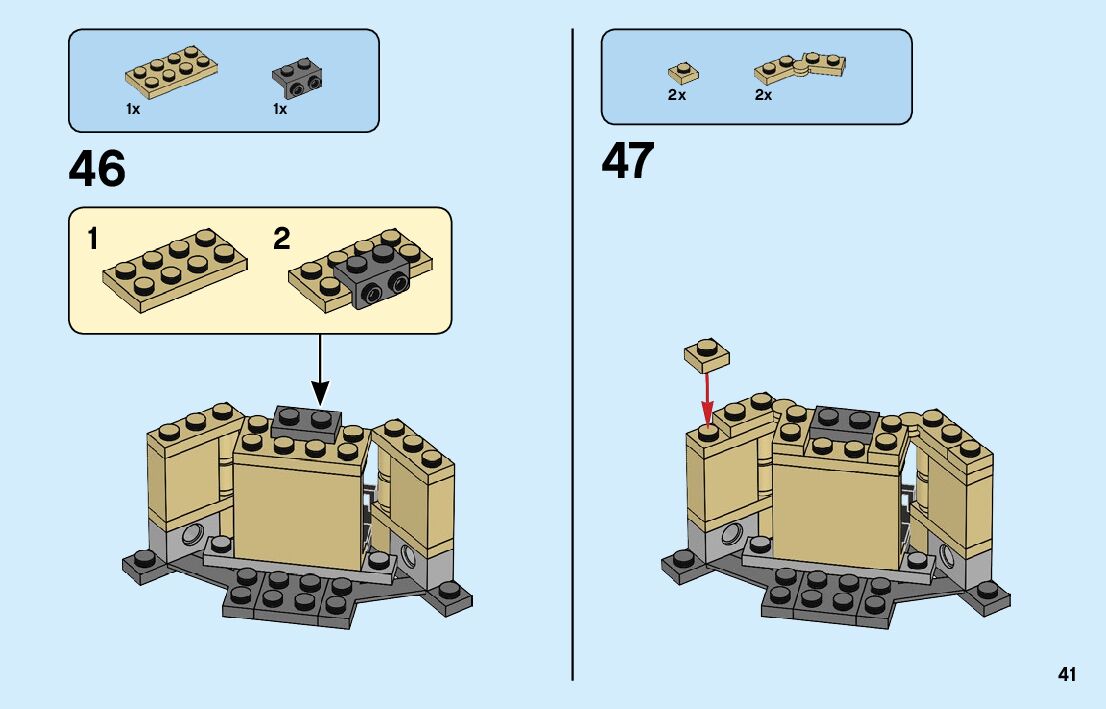 1x
1x

46

1
2

2x
2x

47

41