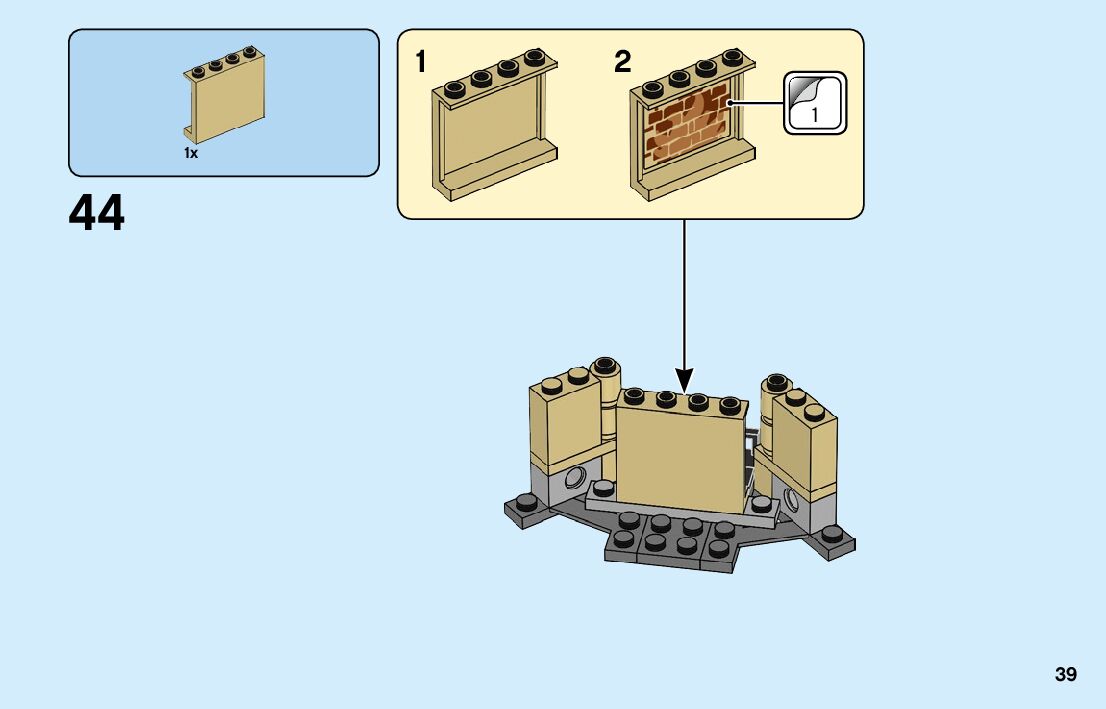 1x

44

1

2

1

39