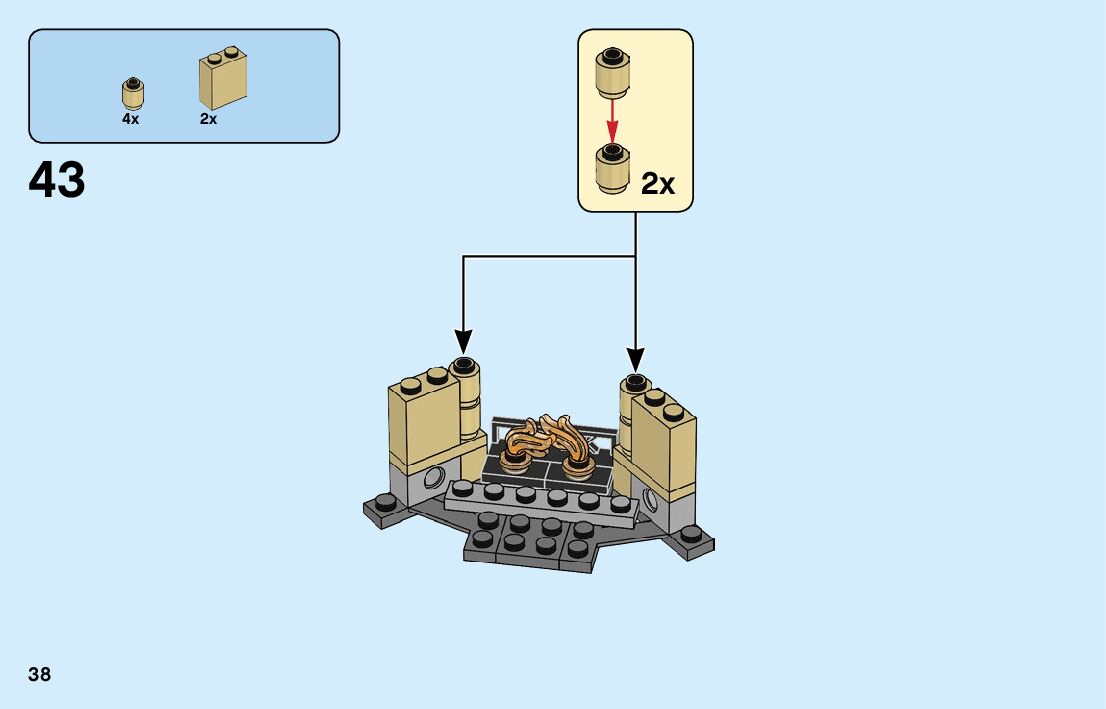 4x
2x

43

2x

38