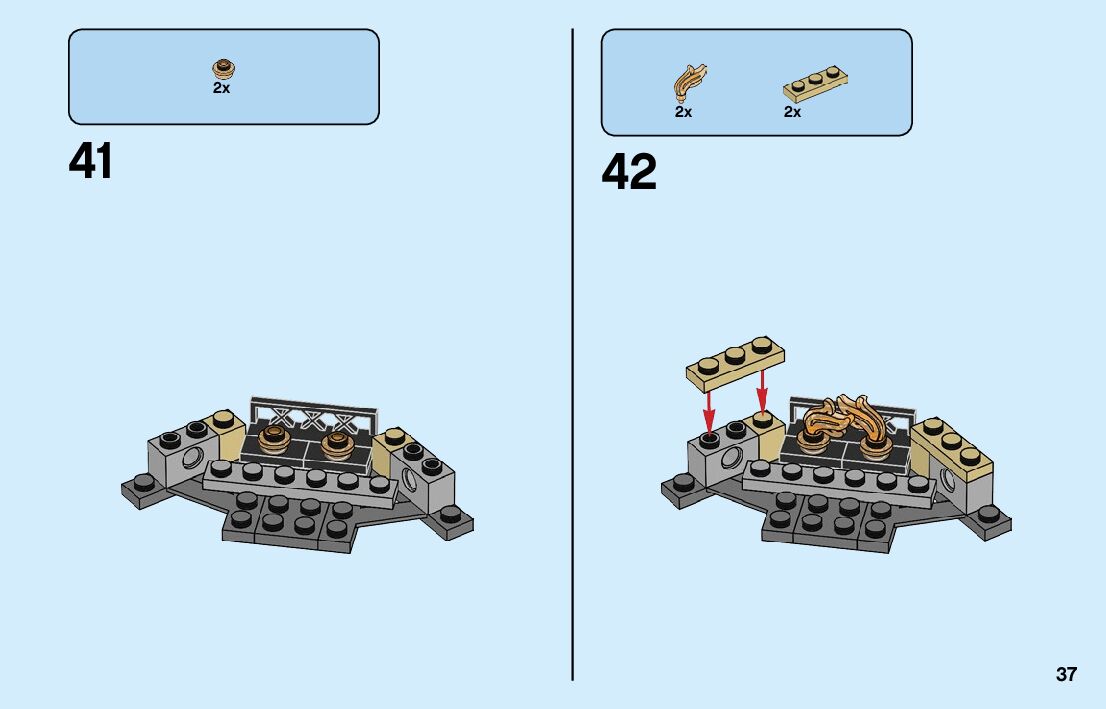 2x

41

2x 2x

42

37