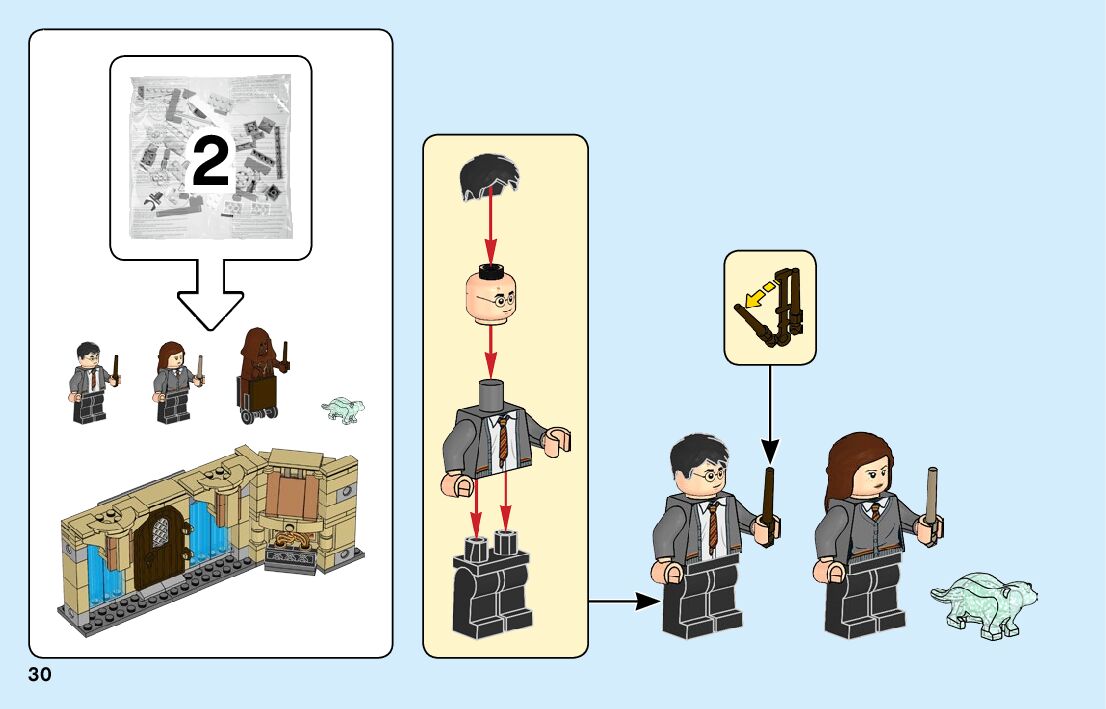 2

30