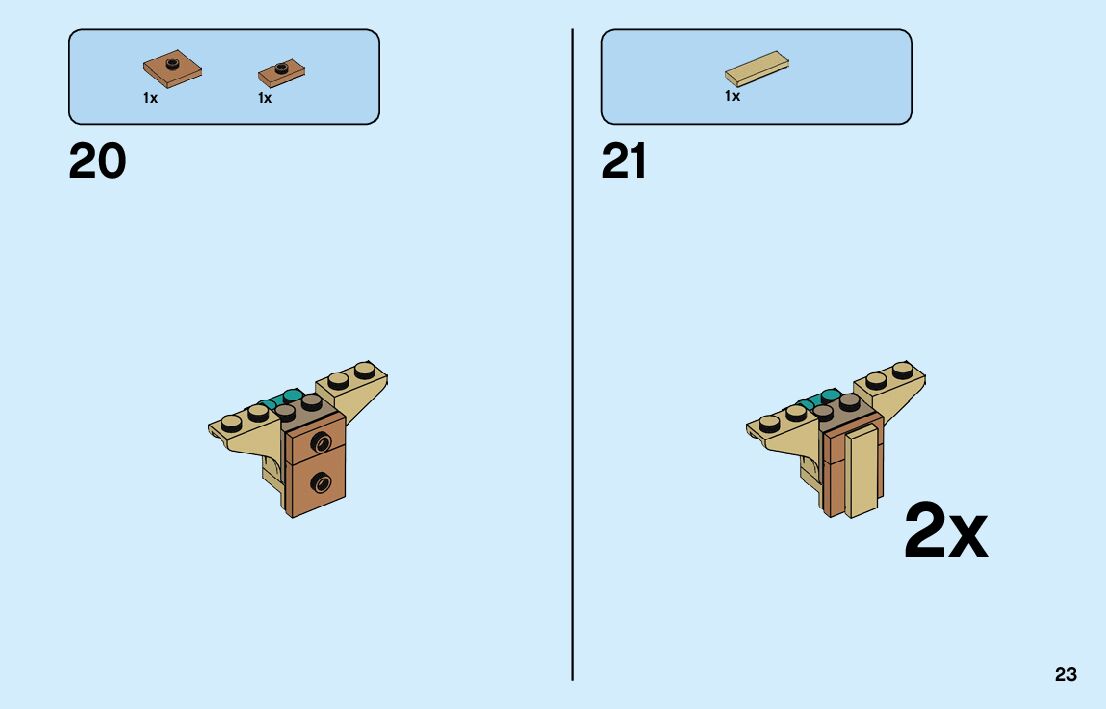 1x 1x

20

1x

21

2x

23