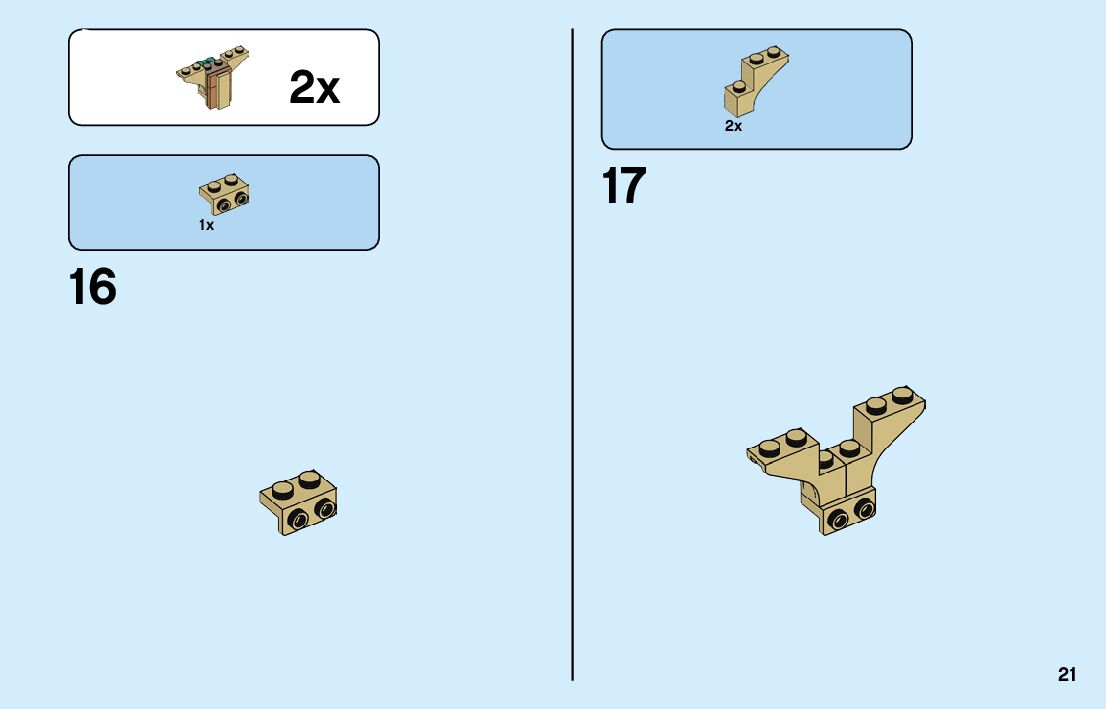 2x

1x

16

2x

17

21