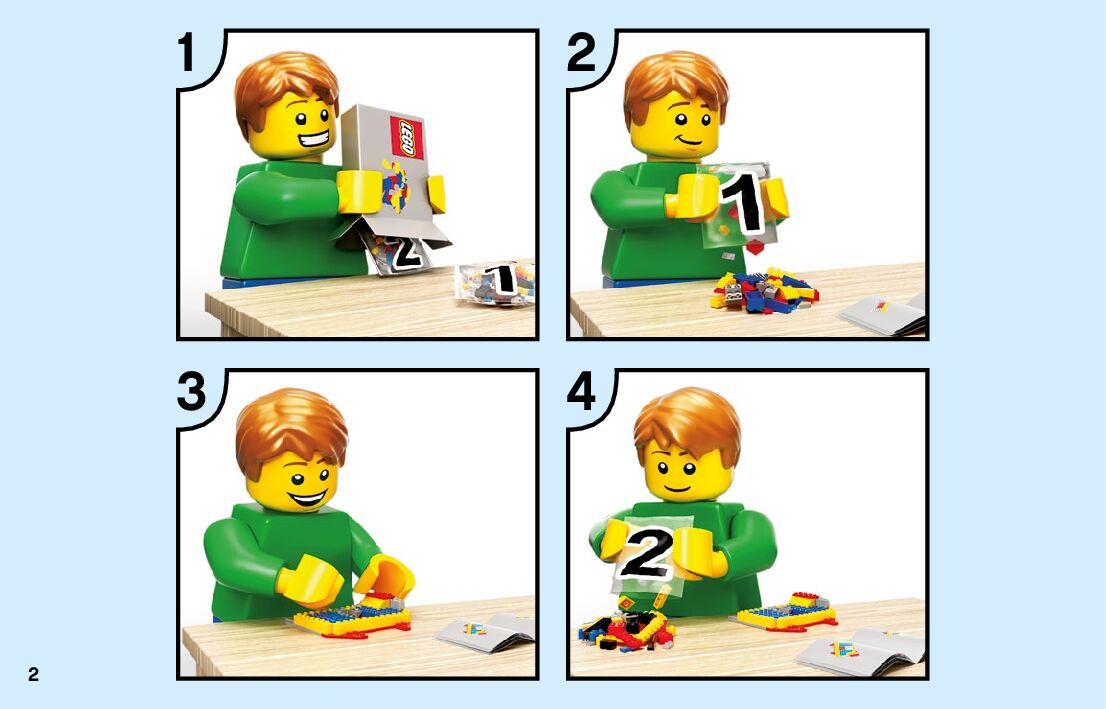 1

LEGO

2

1

2

1

3

4

2

2