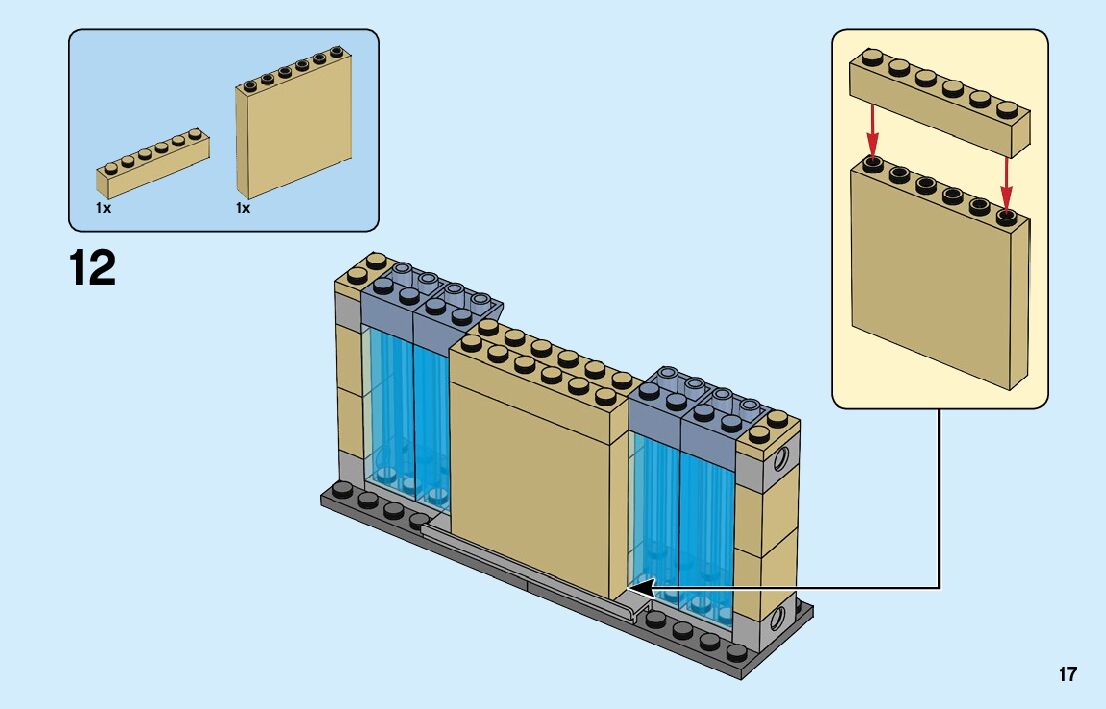 1x 1x

12

17