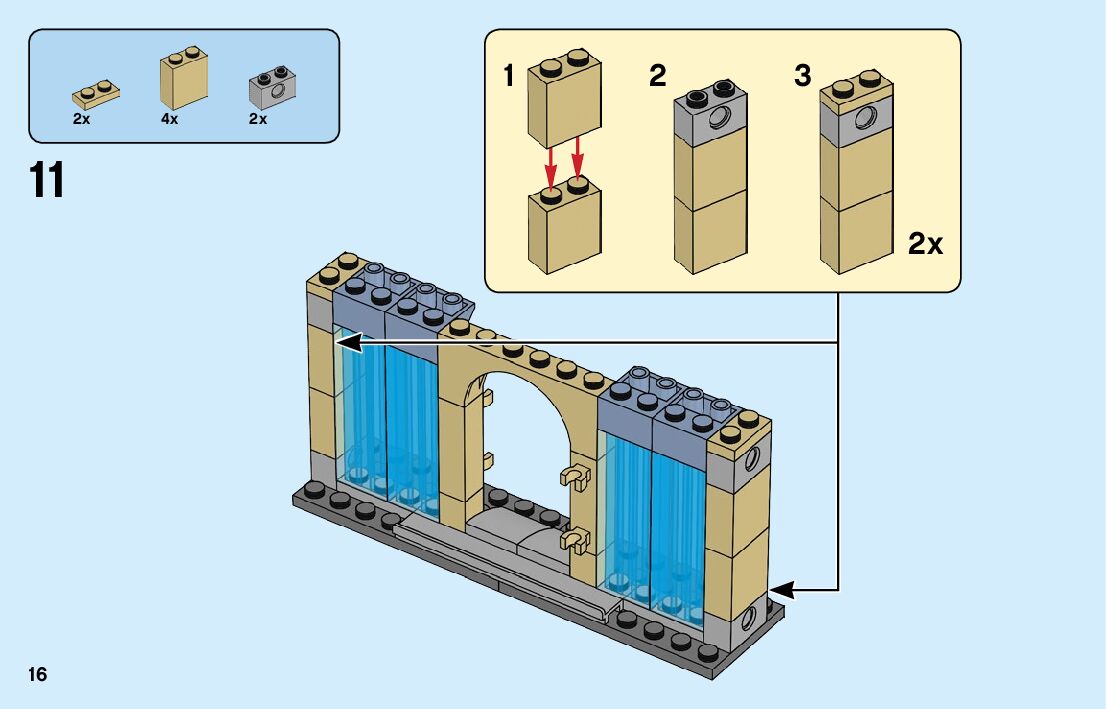 2x 4x 2x

11

1 2 3

2x

16