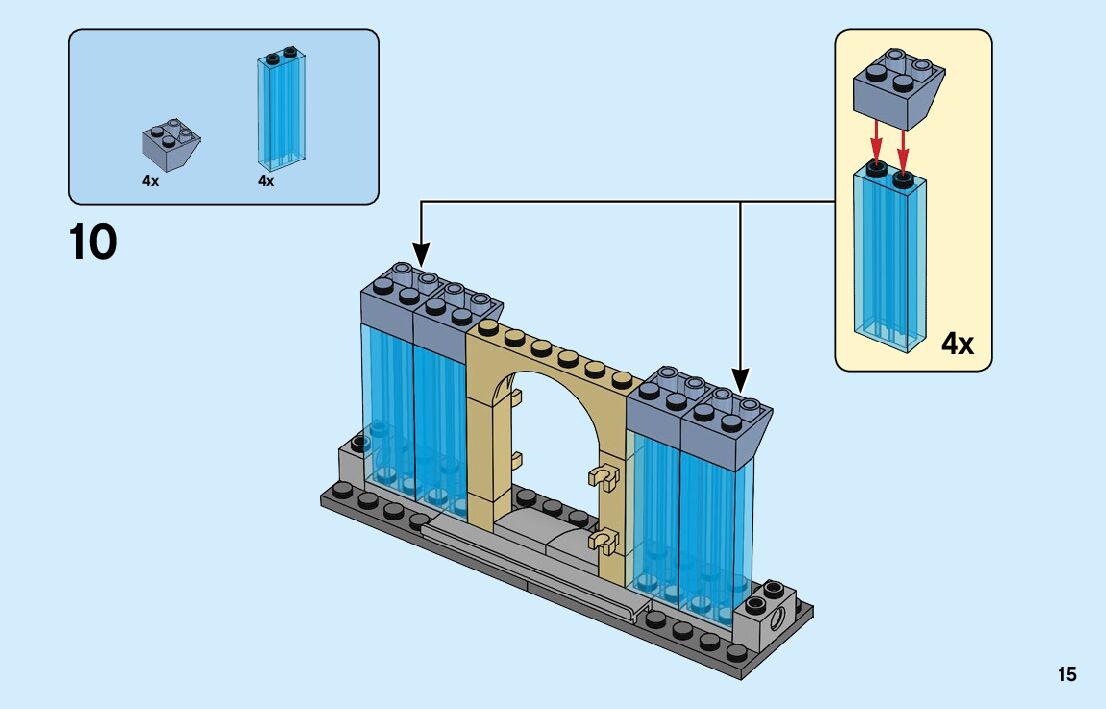 4x
4x

10

4x

15