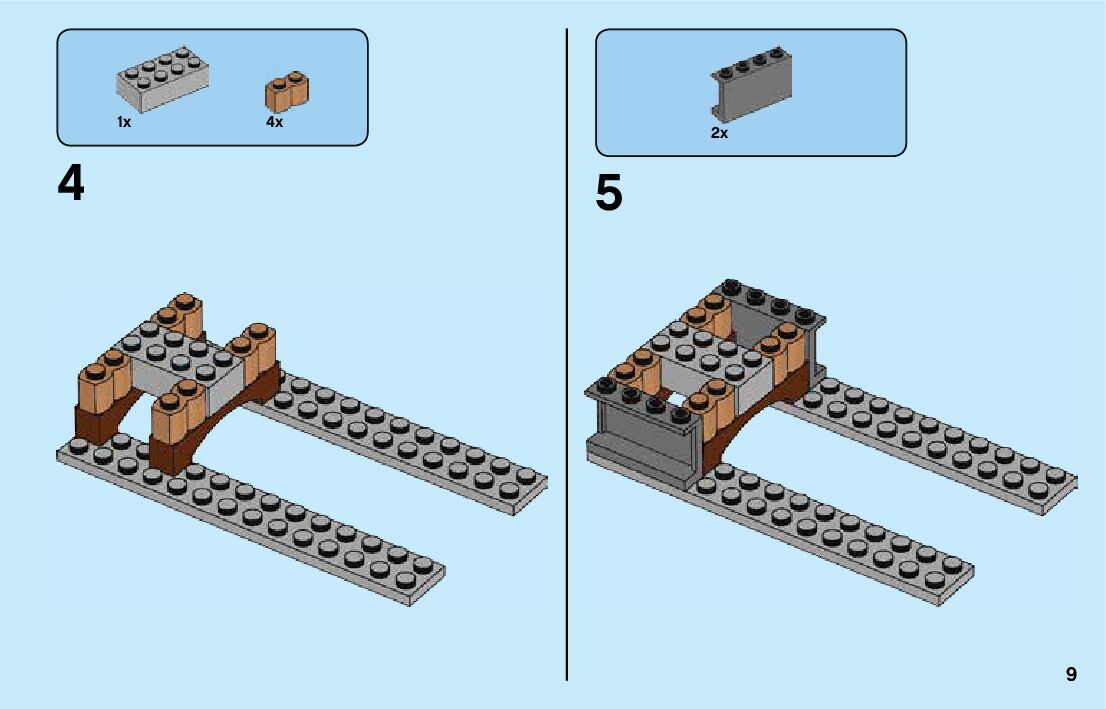 1x
4x
4
2x
5
9