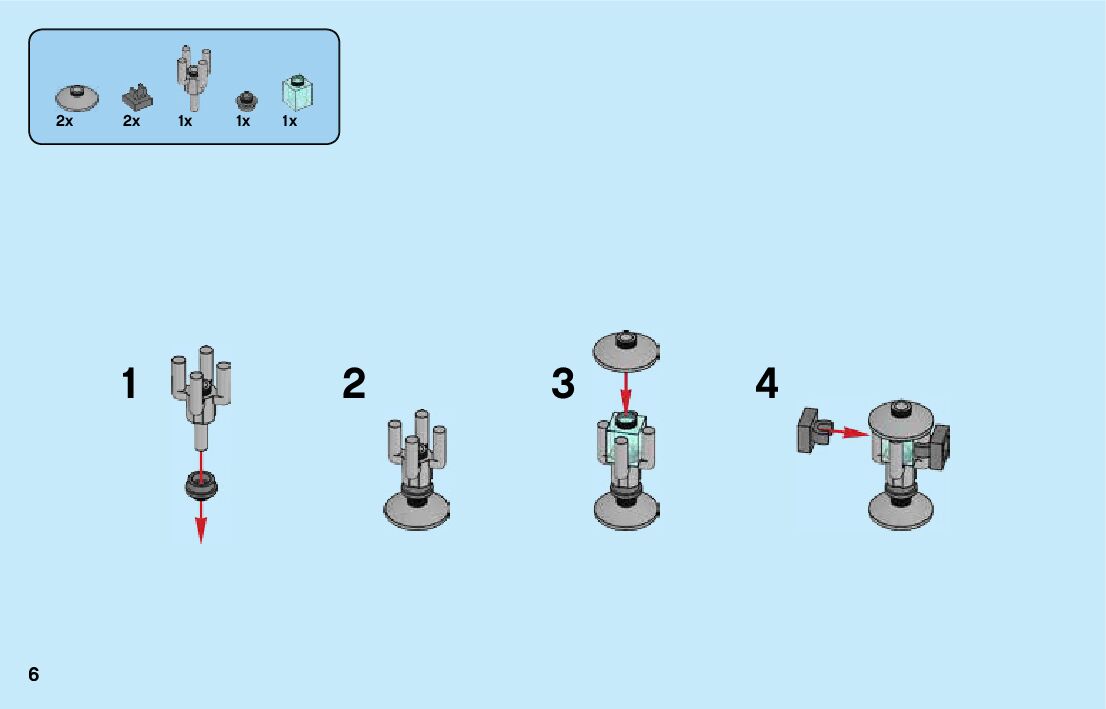 2x 2x 1x 1x 1x

1

2

3

4

6