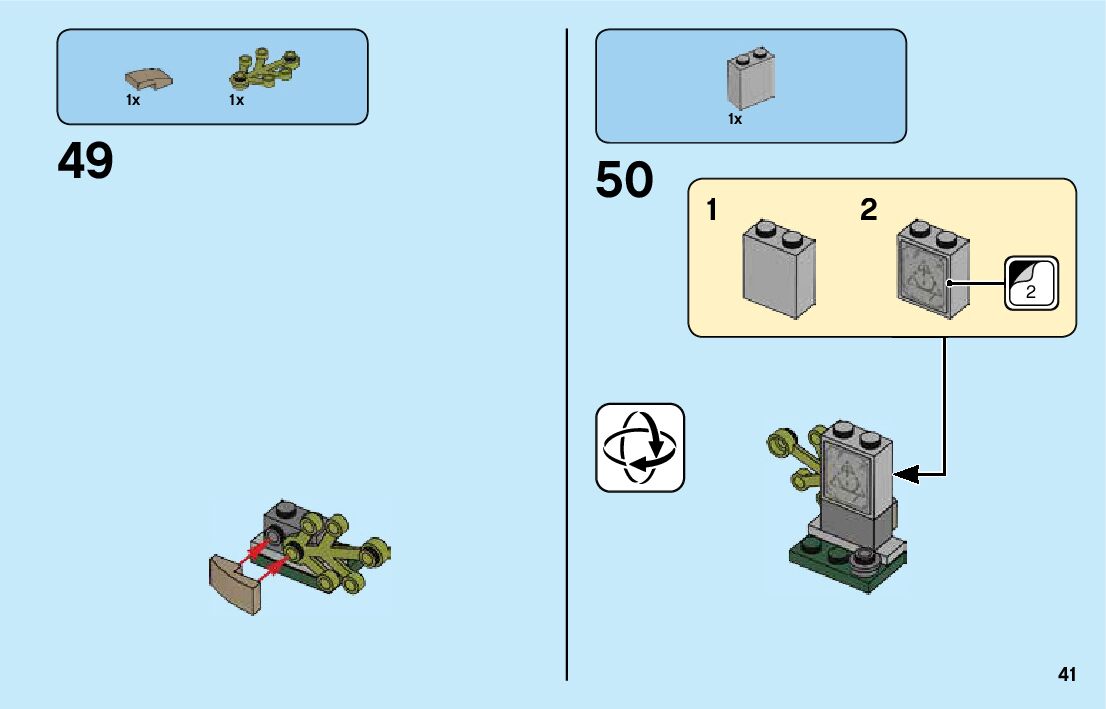 1x 1x

49

1x

50

1

2

2

41