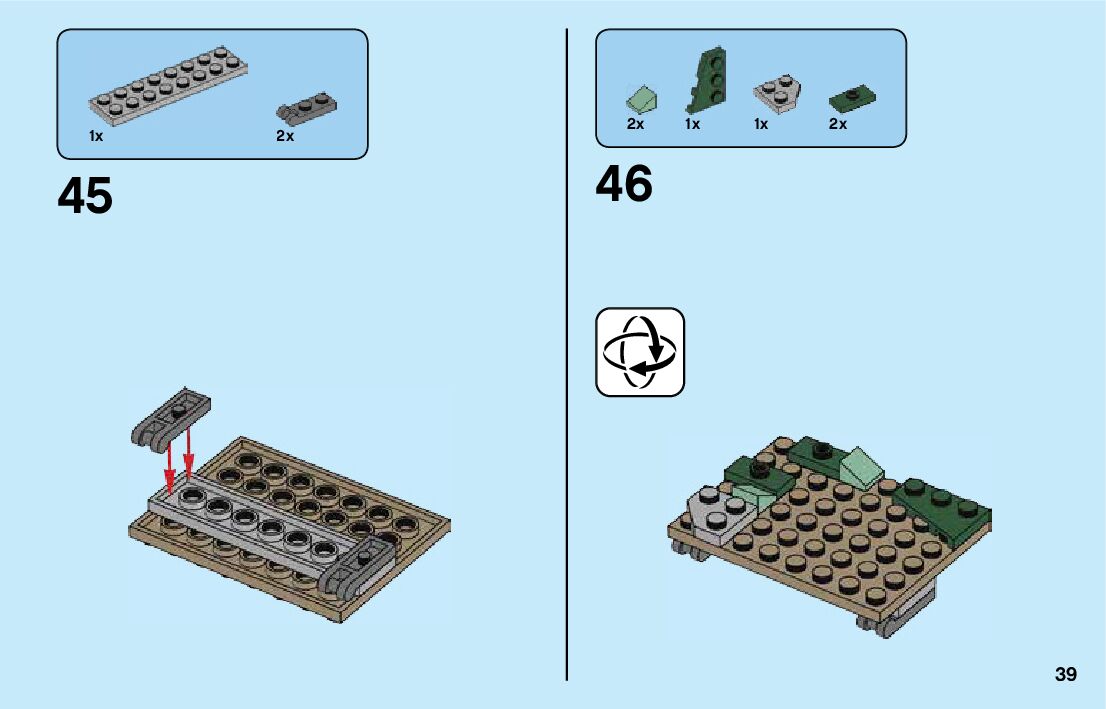 1x 2x

45

2x 1x 1x 2x

46

39