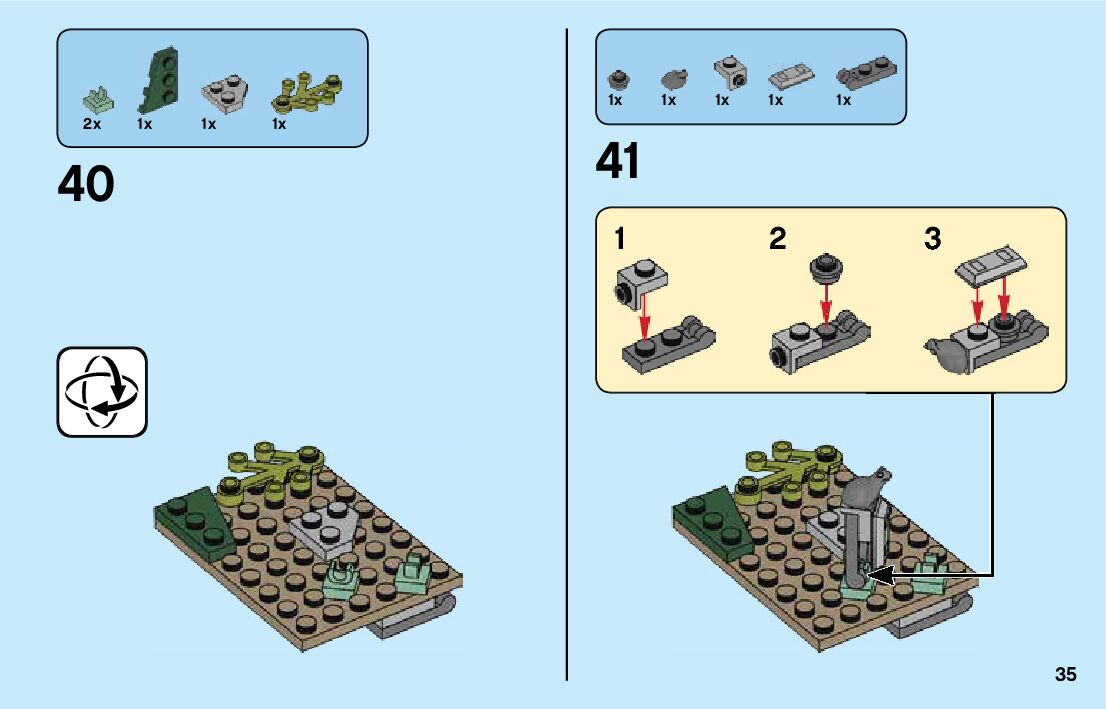 2x 1x 1x 1x

40

1x 1x 1x 1x 1x

41

1 2 3

35