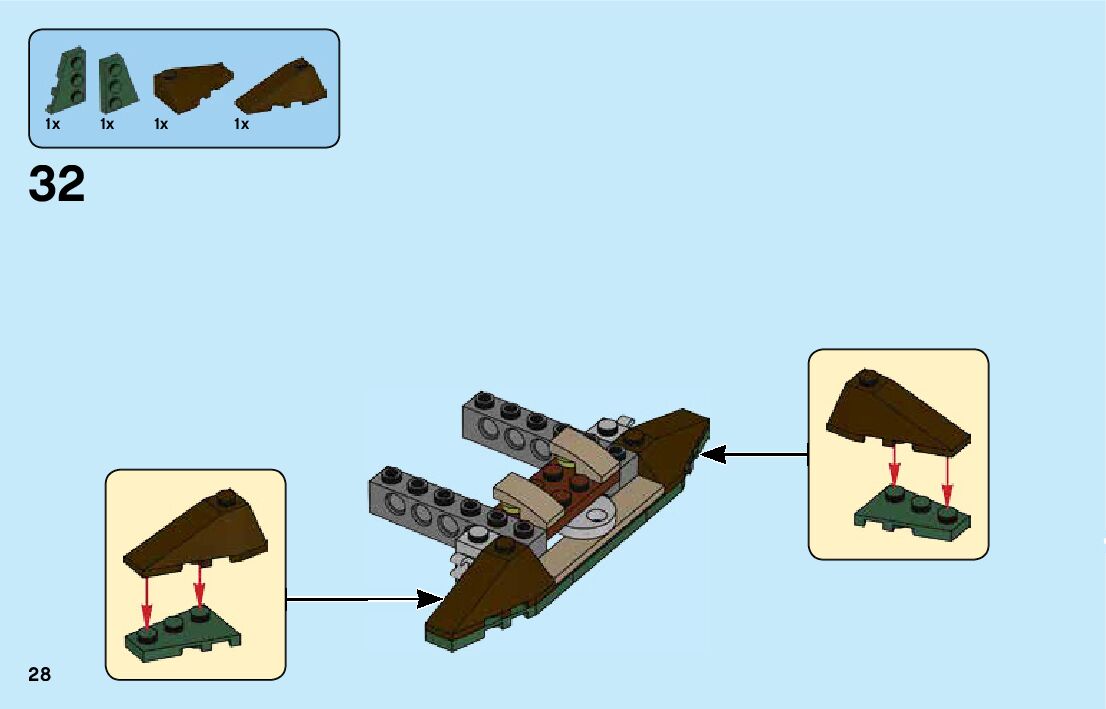 1x 1x 1x 1x

32

28