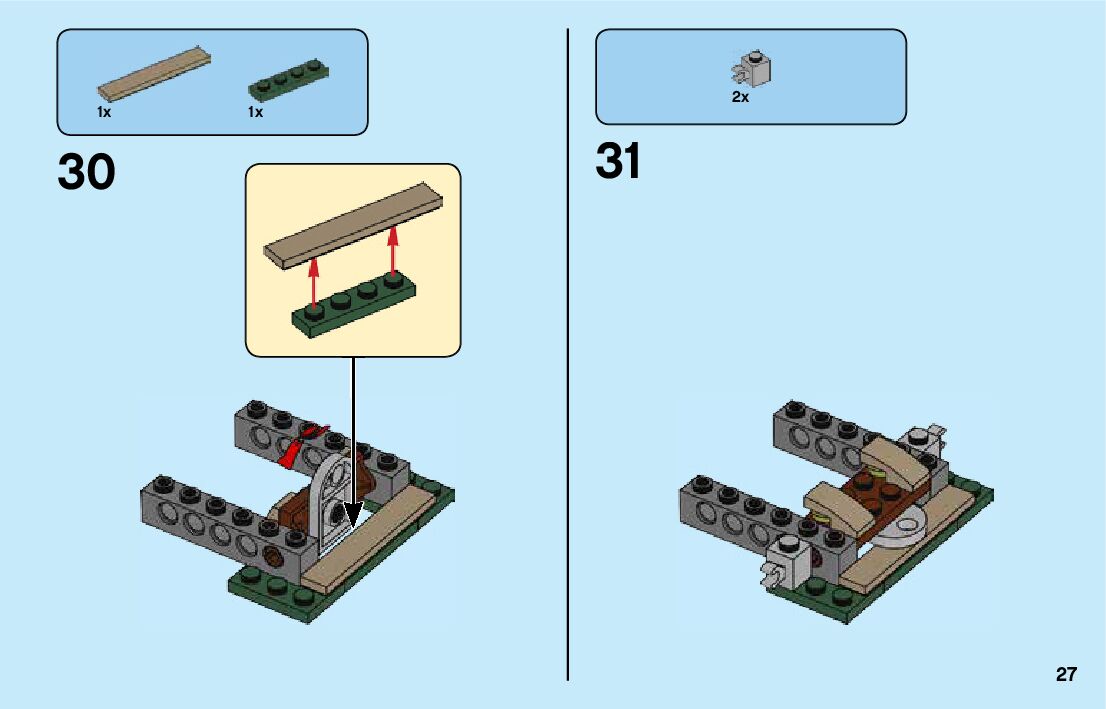 1x 1x

30

2x

31

27